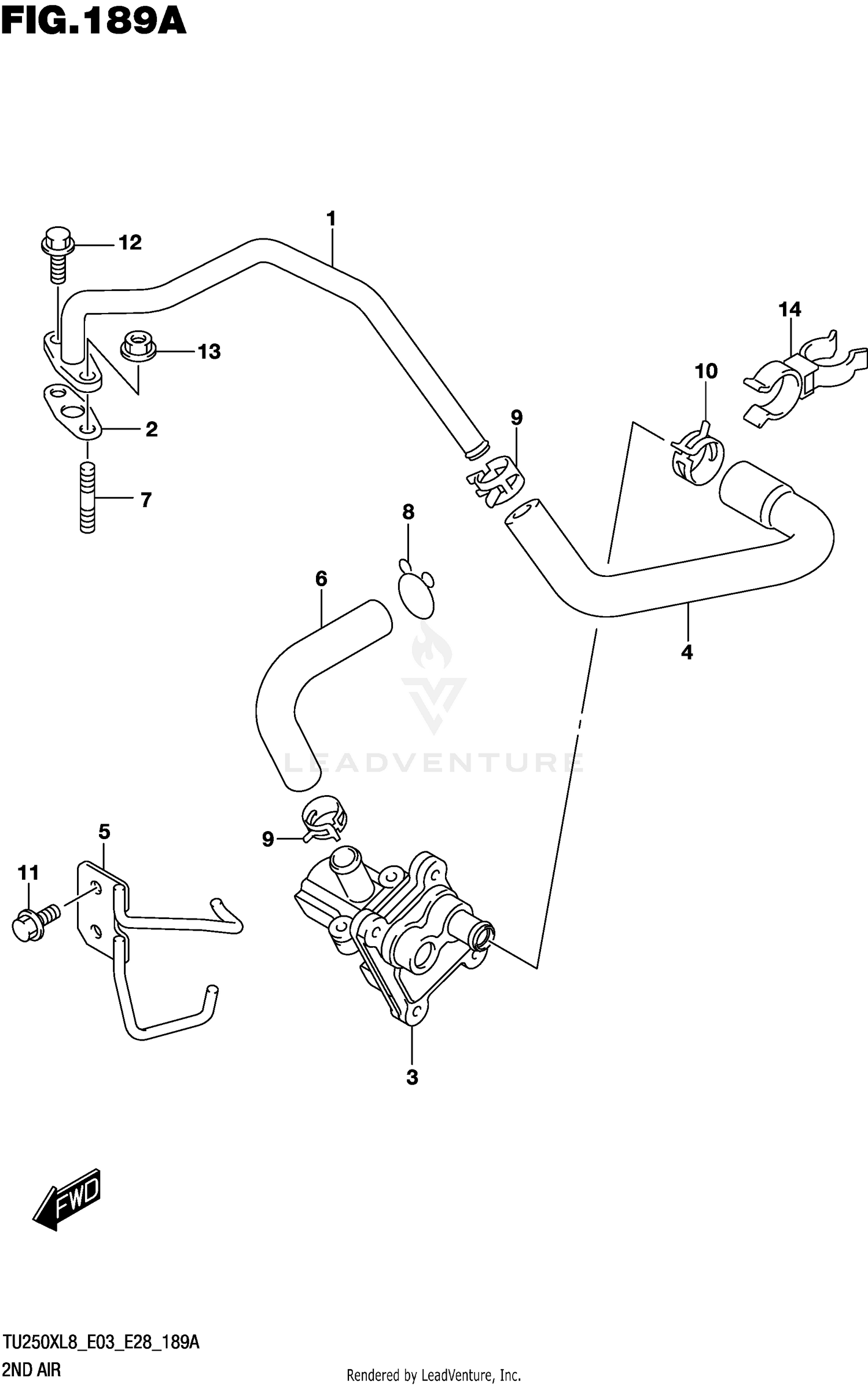 FIG.189A

1
12
13
14
10
2
9
7
8
6
4
LEADVENTURE
5
9
11
3
FWD

TU250XL8_E03_E28_189A
2ND AIR
Rendered by LeadVenture, Inc.