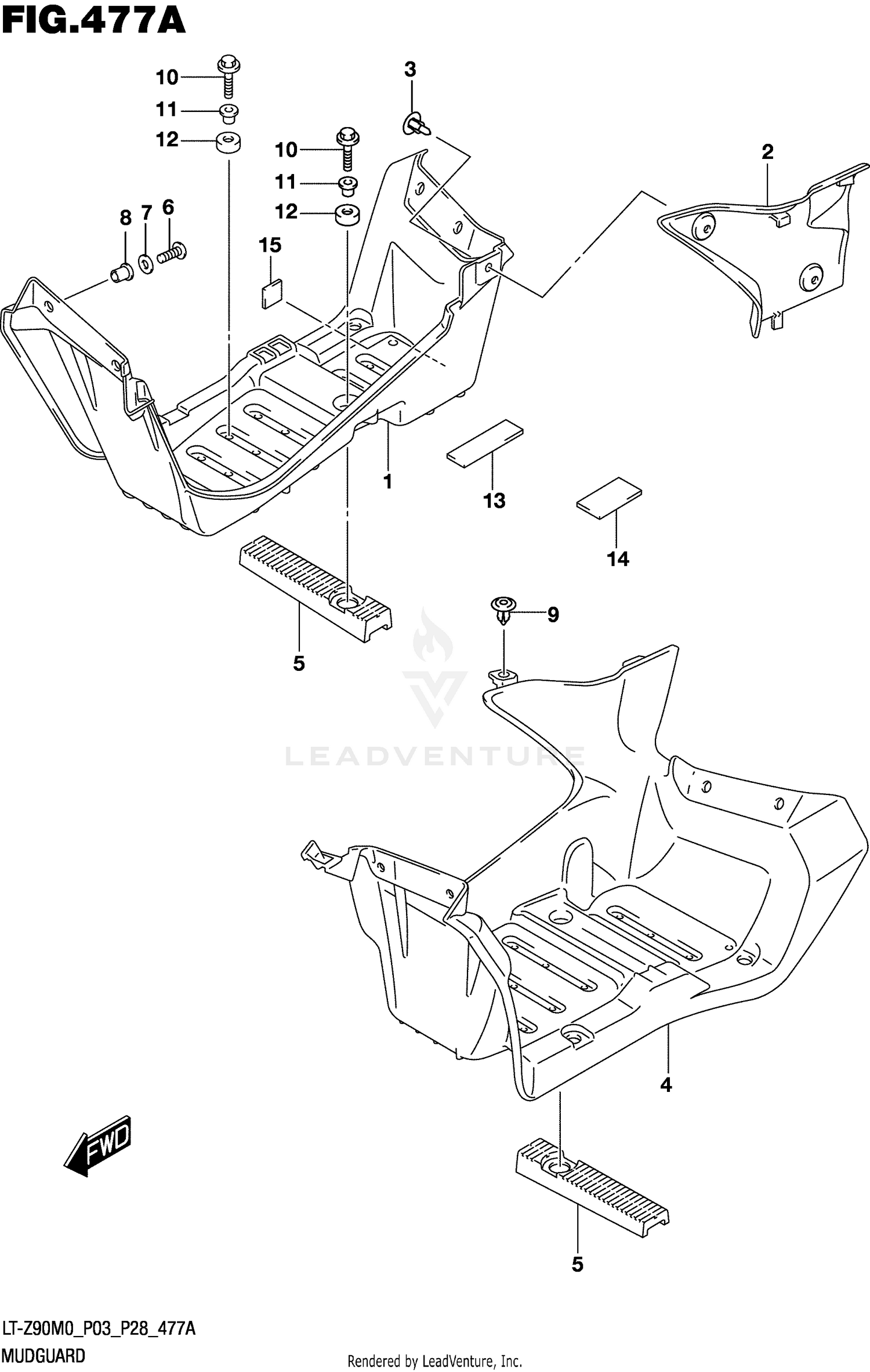 FIG.477A

10
11
12
3
10
11
12
2
8
7
6
15
1
13
14
5
9
LEADVENTURE
4
FWD
5

LT-Z90M0_P03_P28_477A
MUDGUARD

Rendered by LeadVenture, Inc.