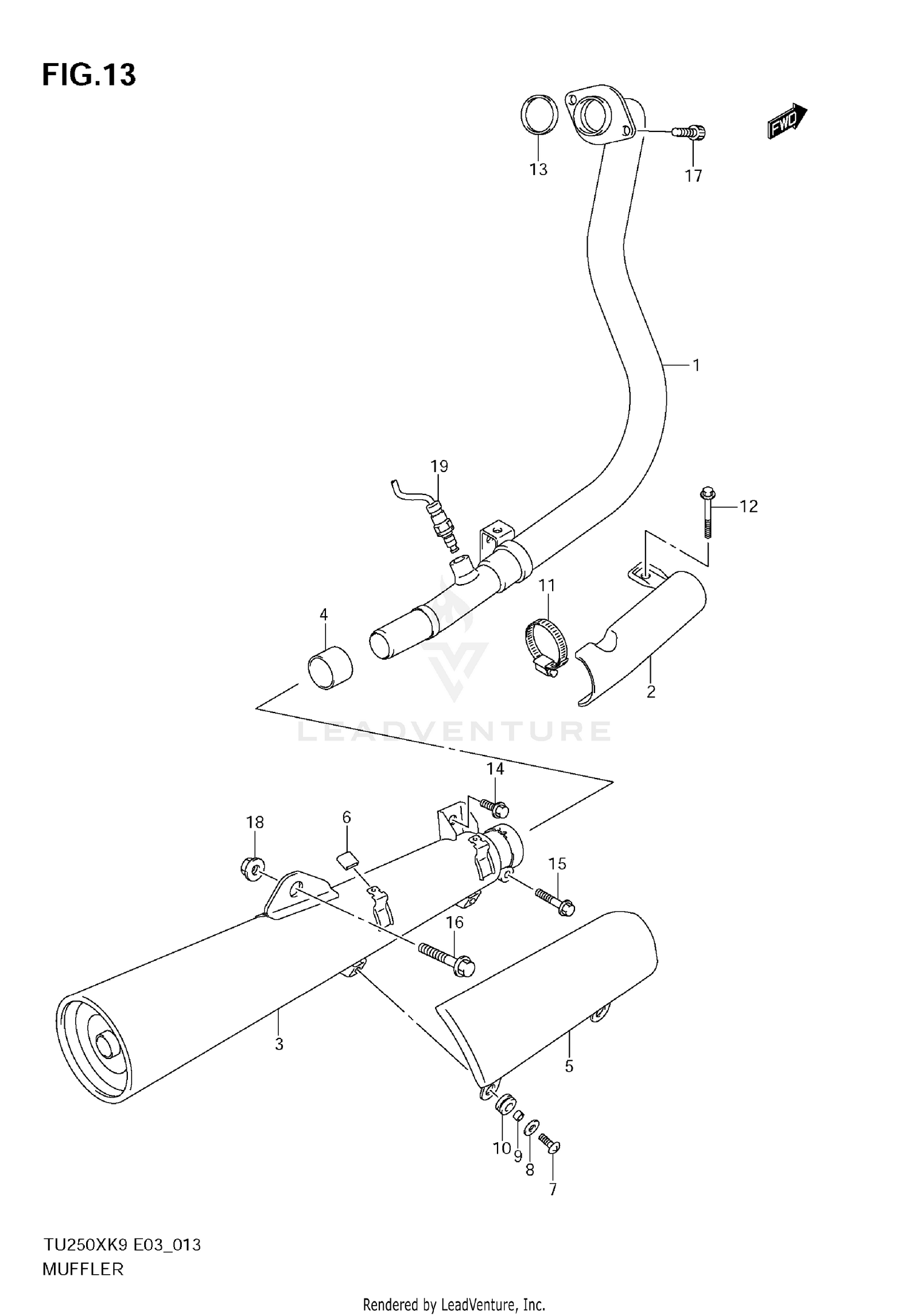 FIG.13

FWD

13

17

1

19

12

11

4

2

LEADVENTURE

14

18

6

15

16

3

5

10

9

8

7

TU250XK9 E03_013
MUFFLER

Rendered by LeadVenture, Inc.