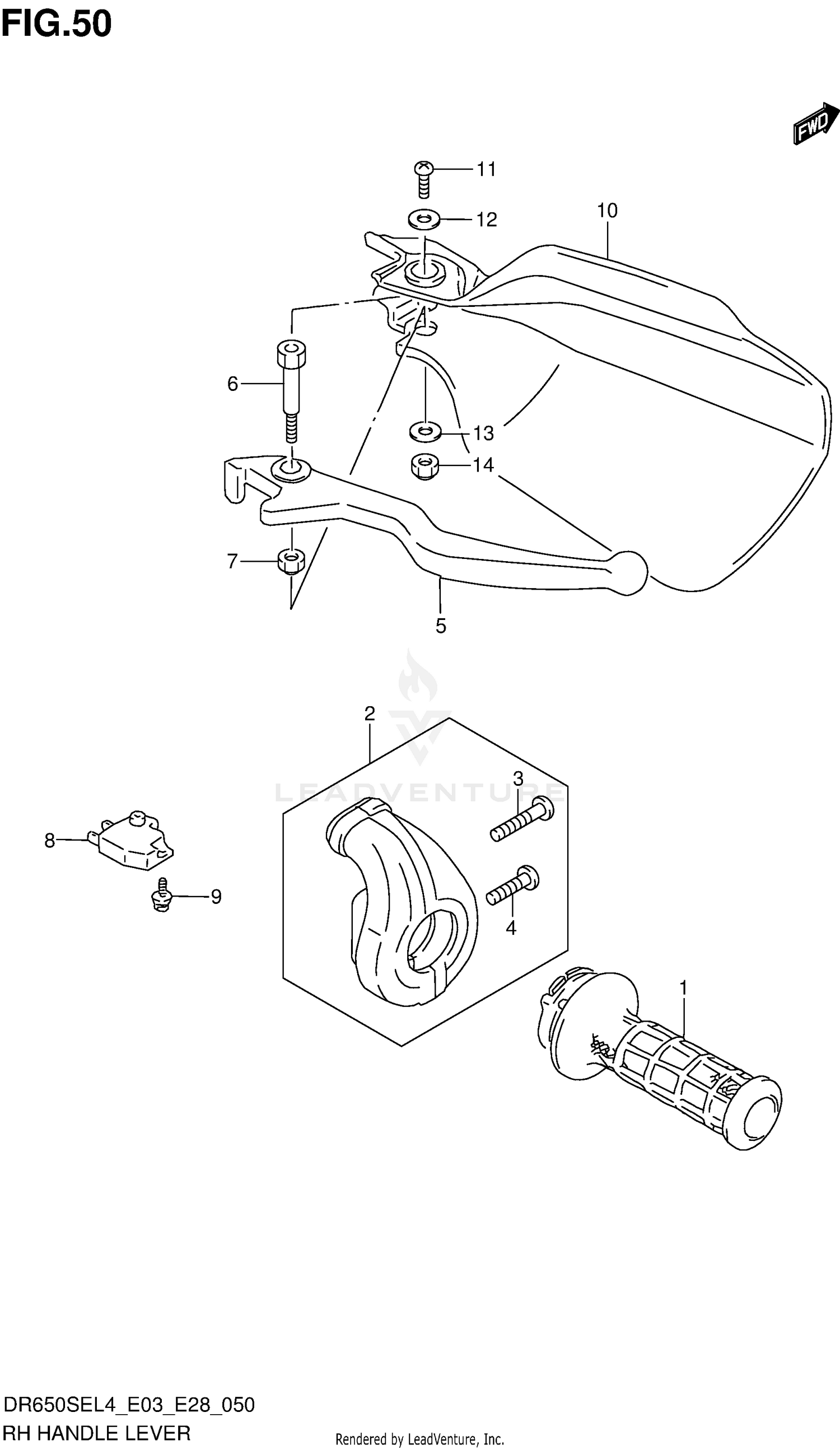 FIG.50

FWD

11
12
10
6
13
14
7
5

LEADVENTURE

2
3
8
9
4
1

DR650SEL4_E03_E28_050
RH HANDLE LEVER

Rendered by LeadVenture, Inc.