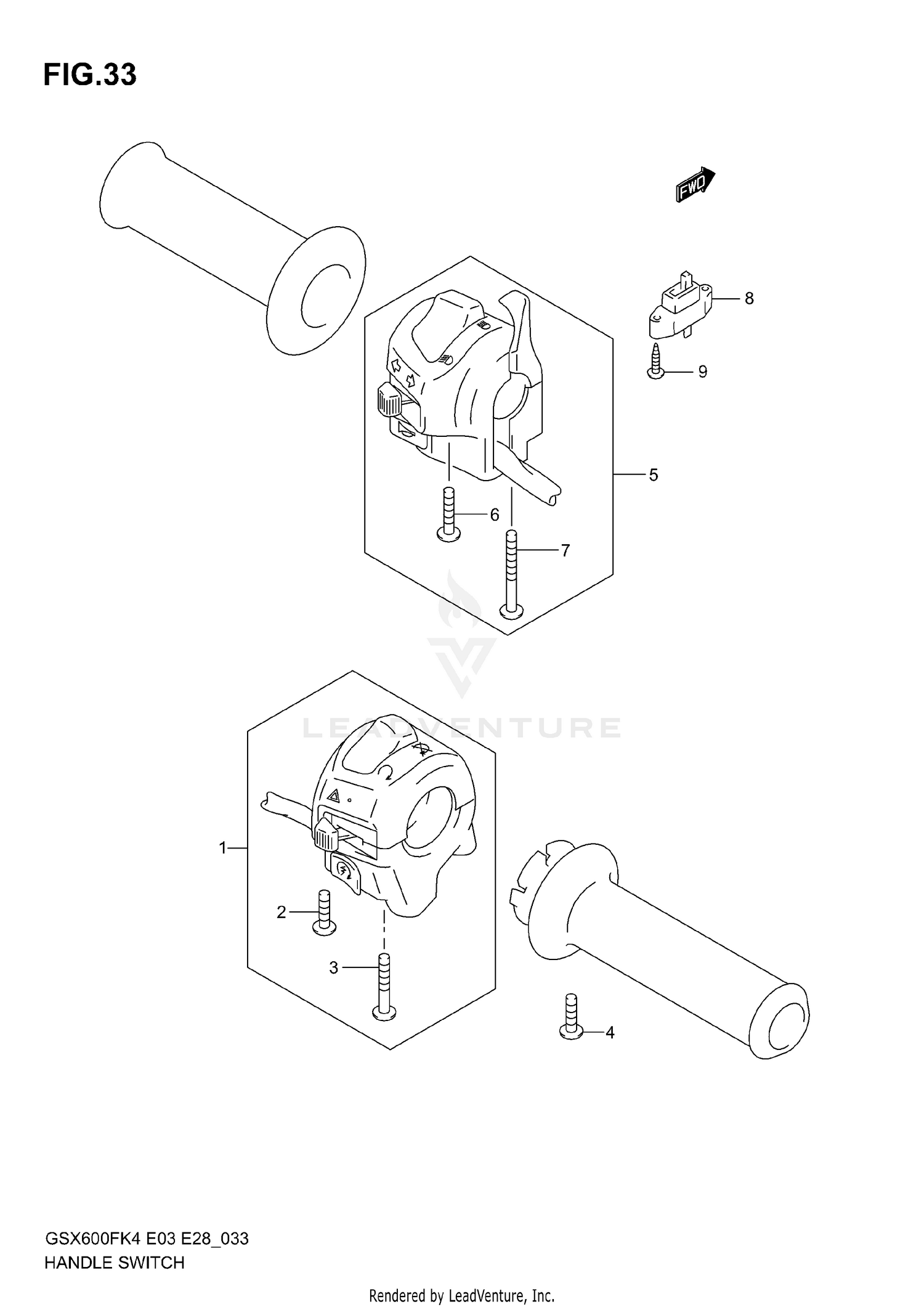 FIG.33

FWD

8

9

5

6

7

LEADVENTURE

1

2

3

4

GSX600FK4 E03 E28_033
HANDLE SWITCH

Rendered by LeadVenture, Inc.