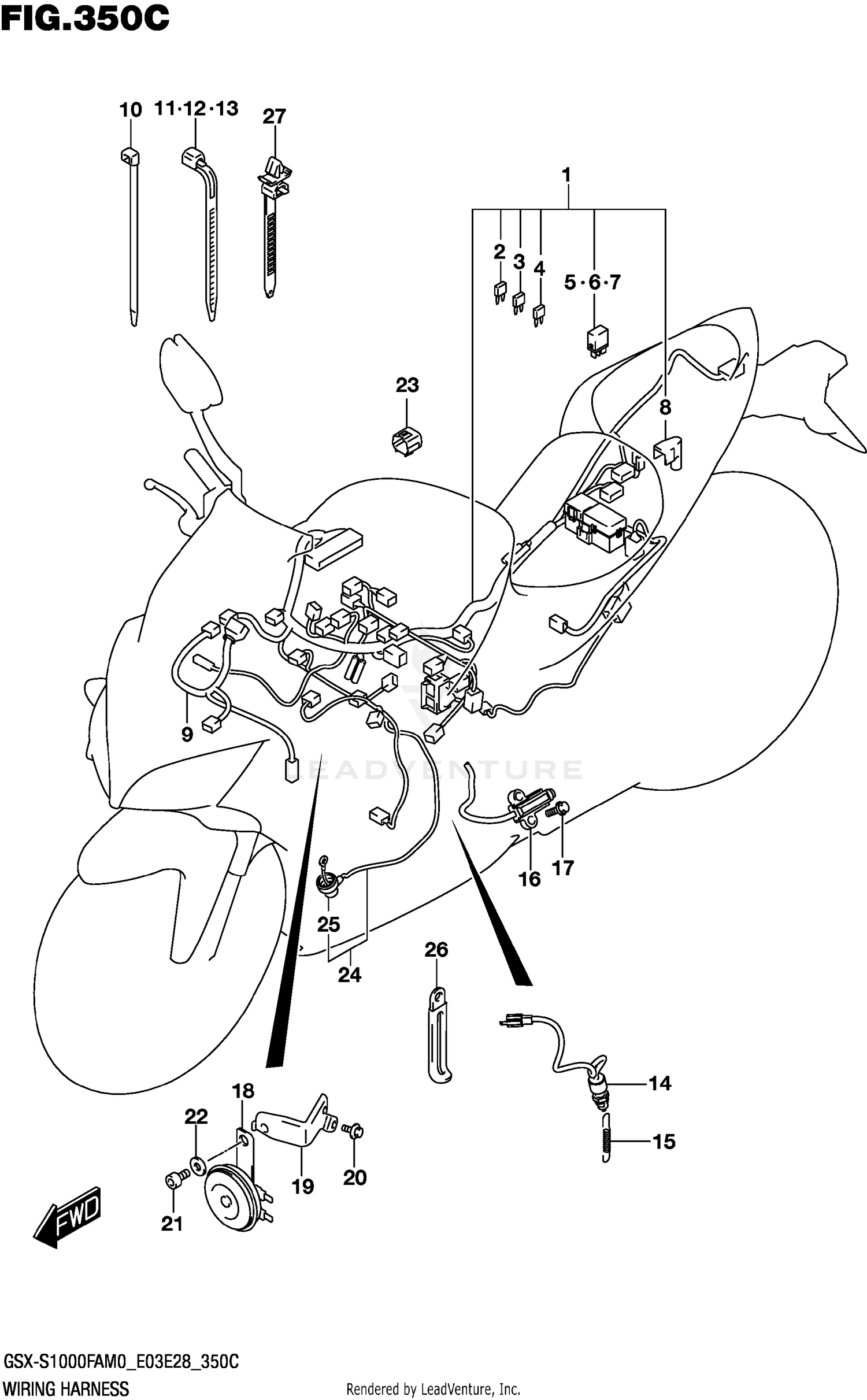 FIG.350C

10
11·12·13
27
1
2
3
4
5·6·7
23
8
9
LEADVENTURE
16
17
25
24
26
14
15
18
22
19
20
21
FWD

GSX-S1000FAM0_E03E28_350C
WIRING HARNESS
Rendered by LeadVenture, Inc.