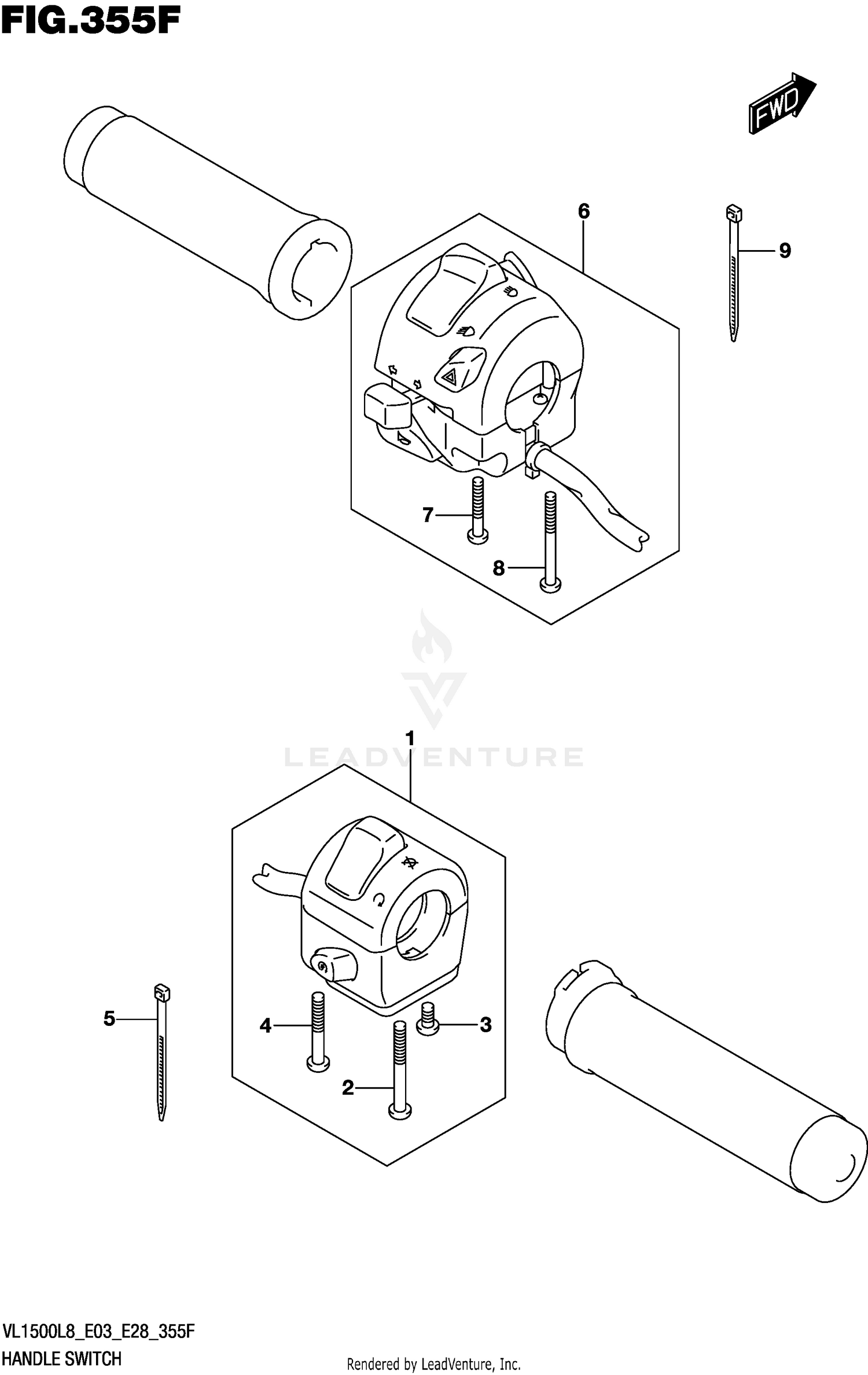 FIG.355F

FWD

6

9

7

8

LEADVENTURE

1

5

4

3

2

VL1500L8_E03_E28_355F
HANDLE SWITCH

Rendered by LeadVenture, Inc.