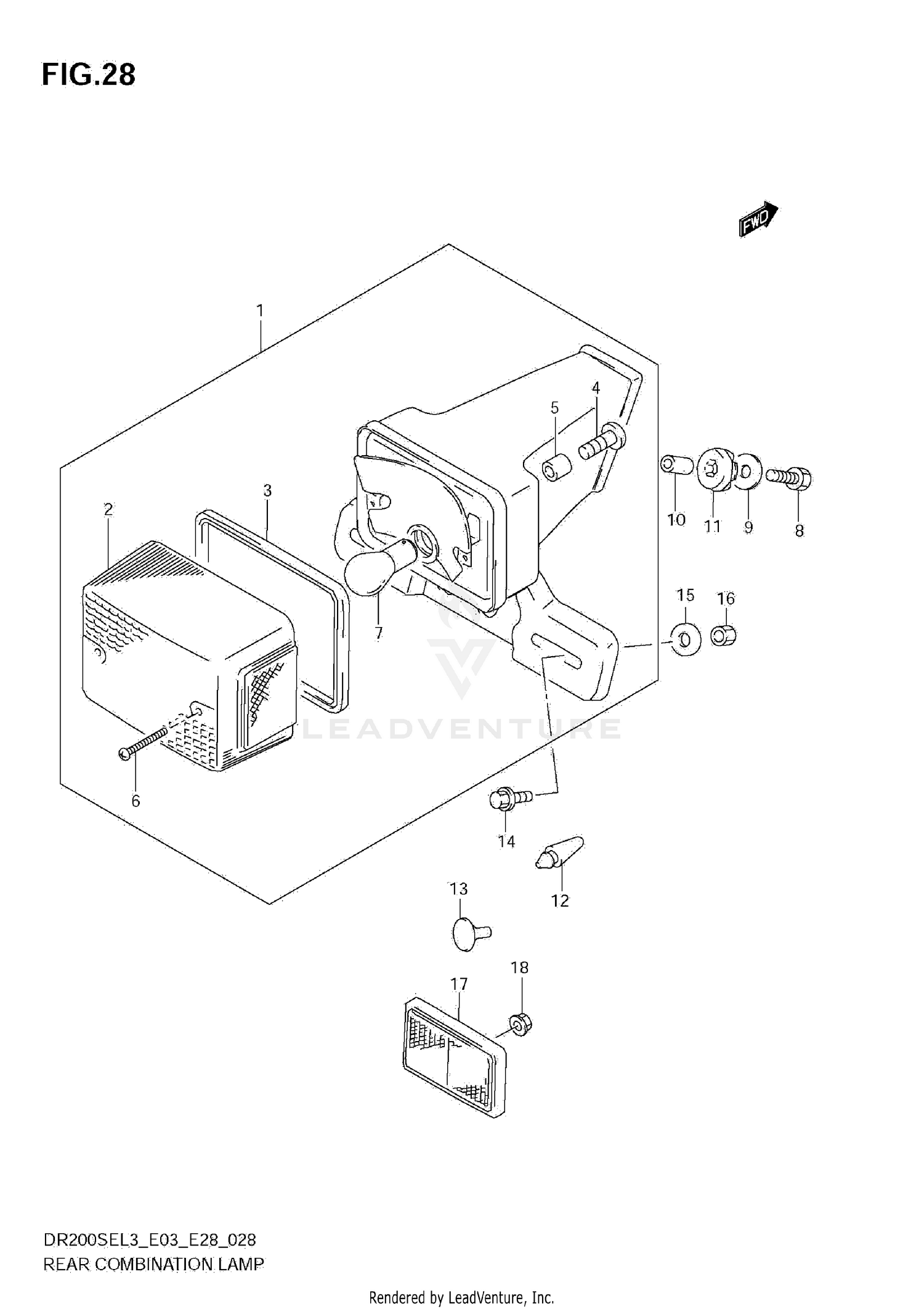 FIG.28

FWD

1

4

5

3

2

10 11 9 8

15 16

7

LEADVENTURE

6

14

12

13

18

17

DR200SEL3_E03_E28_028
REAR COMBINATION LAMP

Rendered by LeadVenture, Inc.