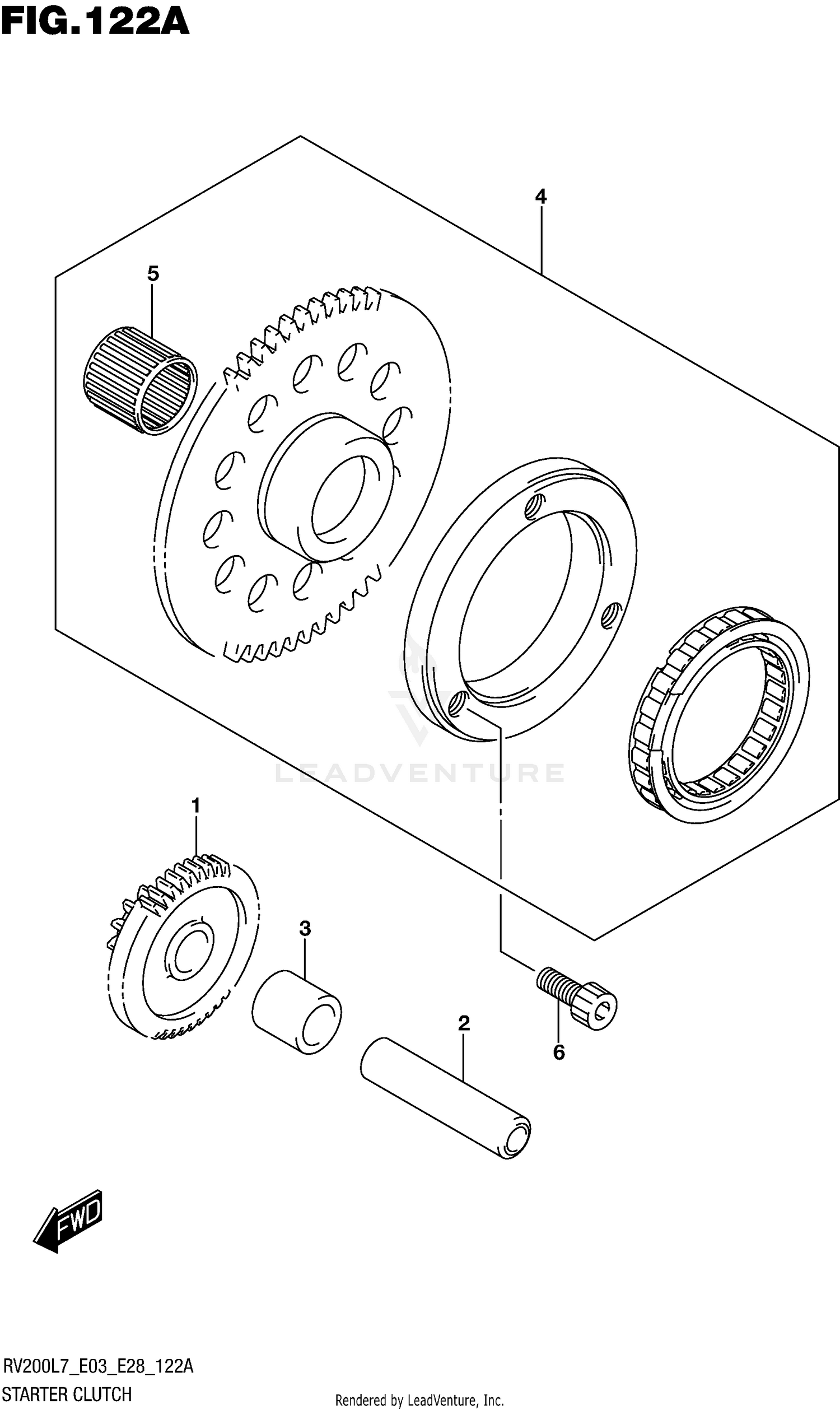 FIG.122A

4

5

LEADVENTURE

1

3

2

6

FWD

RV200L7_E03_E28_122A

STARTER CLUTCH

Rendered by LeadVenture, Inc.