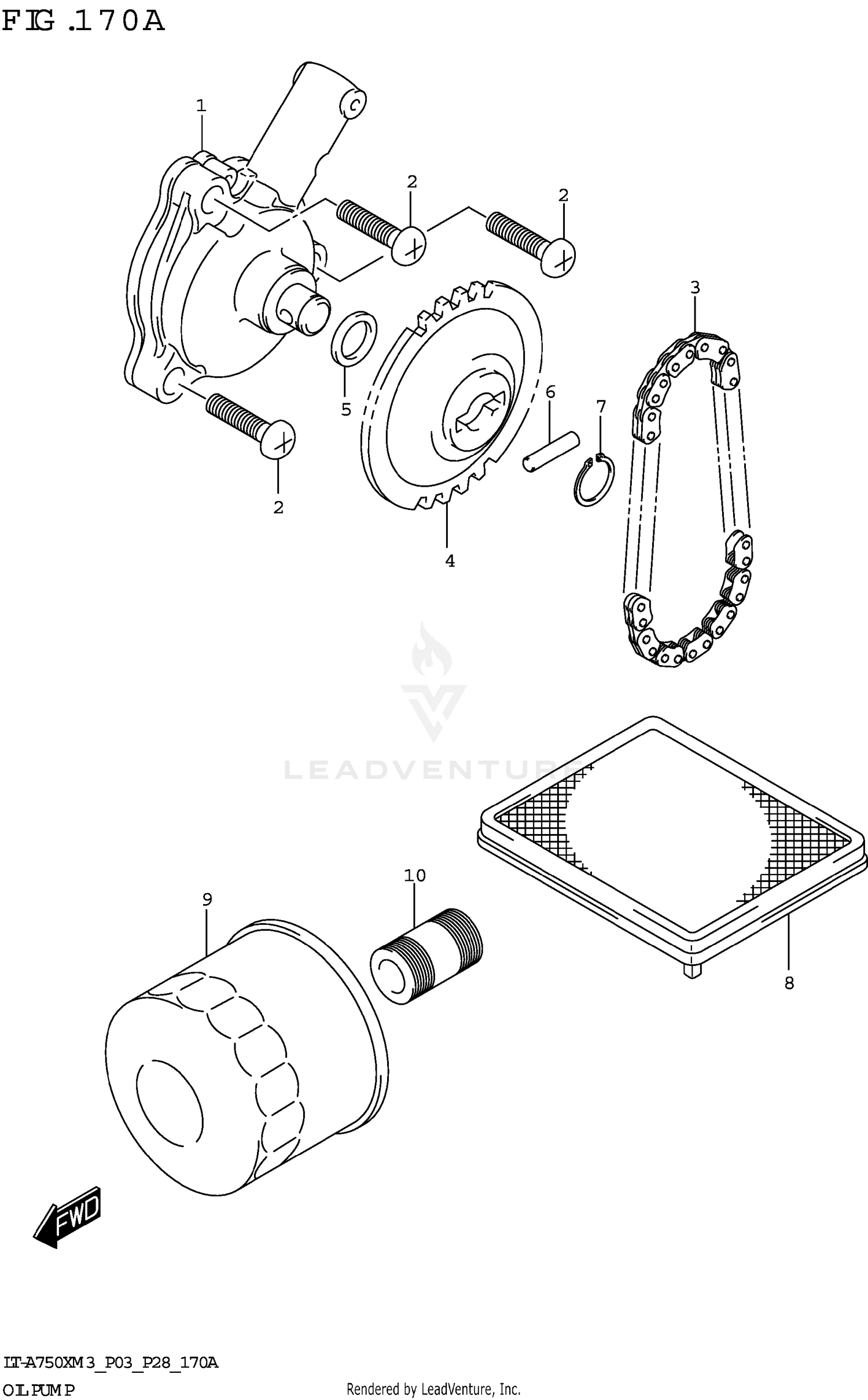 FIG.170A

1

2

2

3

5

6

7

2

4

LEADVENTURE

10

9

8

FWD

LT-A750XM3_P03_P28_170A

OIL PUMP

Rendered by LeadVenture, Inc.