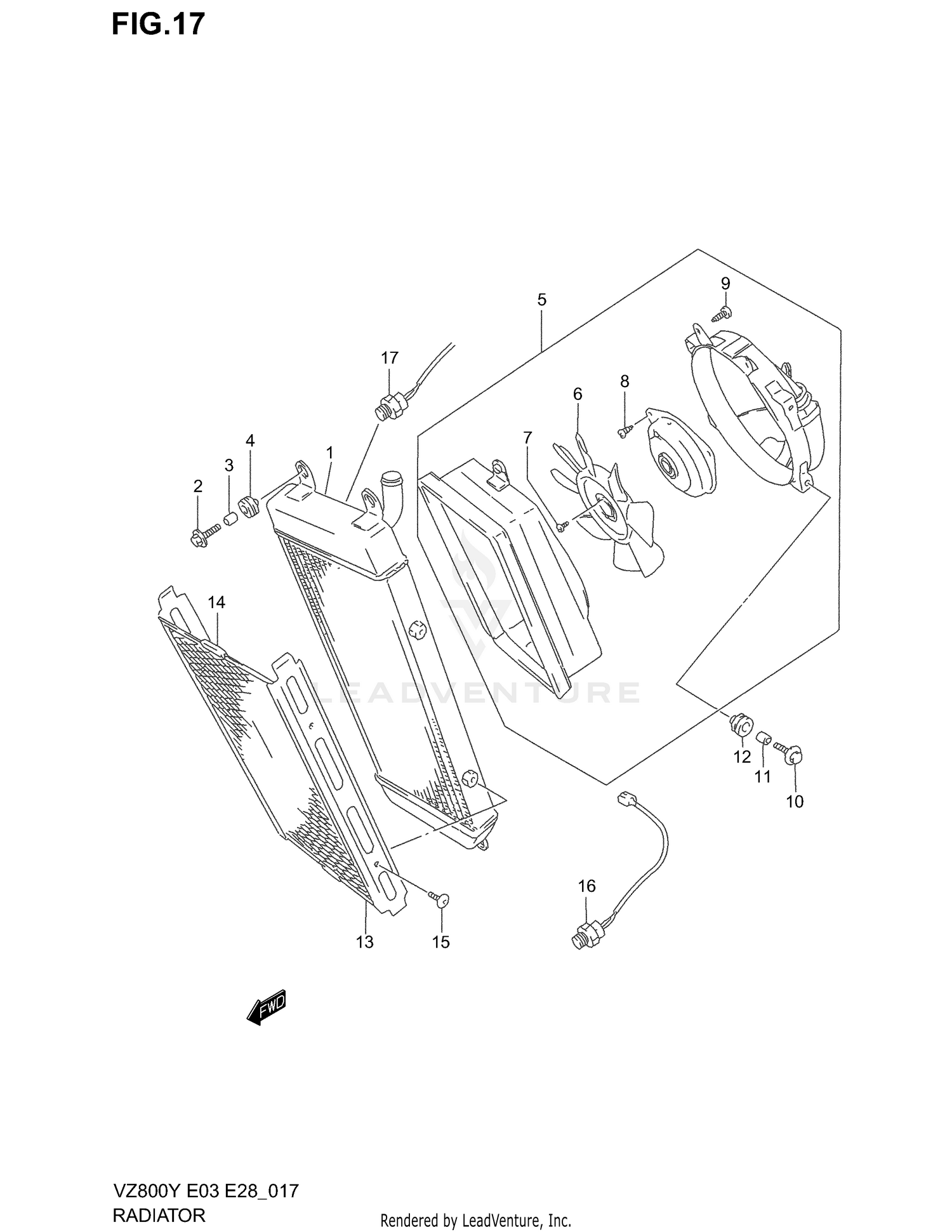 FIG.17

5

9

17

8

6

7

4

1

3

2

14

LEADVENTURE

12

11

10

16

13

15

FWD

VZ800Y E03 E28_017
RADIATOR

Rendered by LeadVenture, Inc.