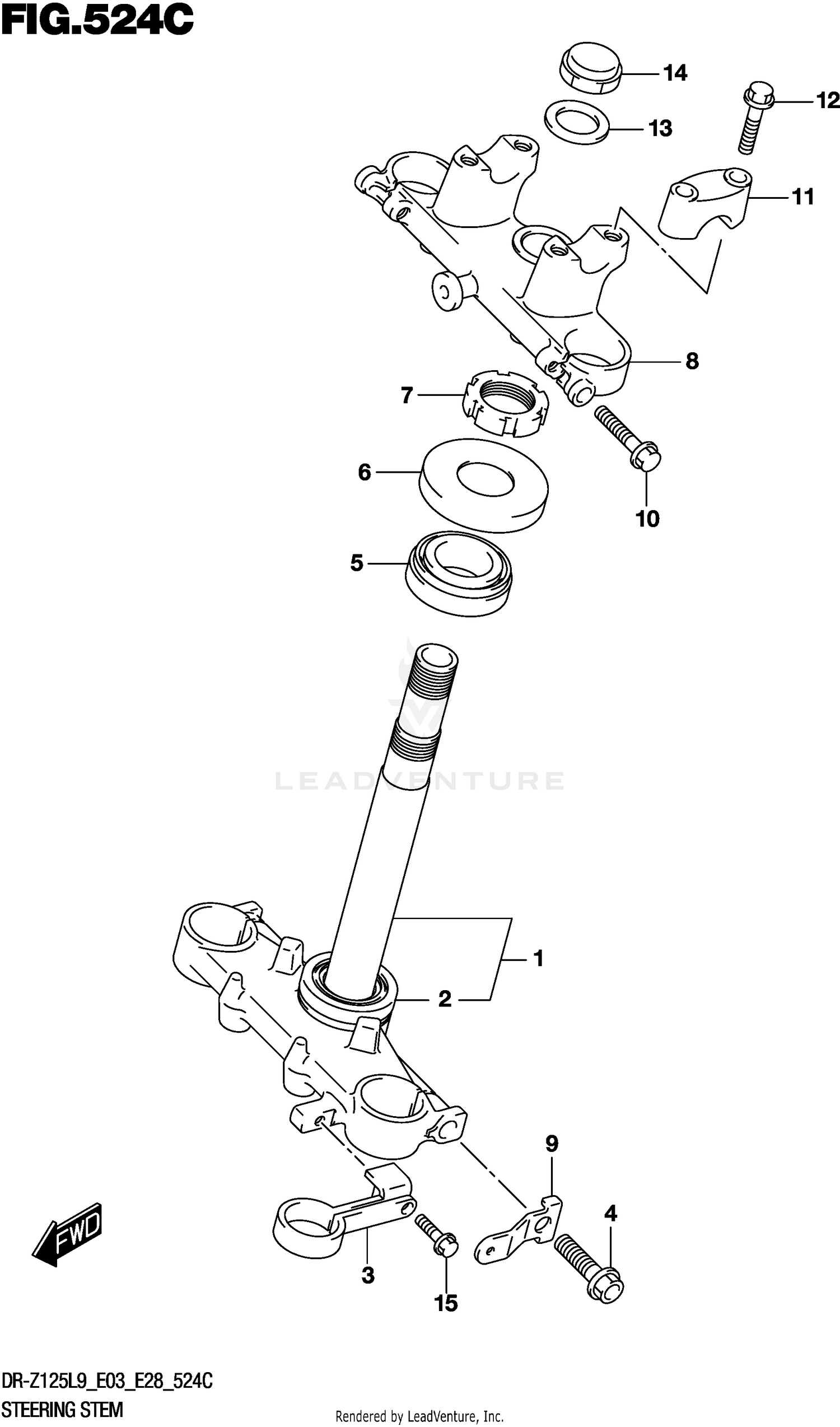 FIG.524C

14
12
13
11
8
7
6
10
5

LEADVENTURE

1
2
9
4
FWD
3
15

DR-Z125L9_E03_E28_524C
STEERING STEM

Rendered by LeadVenture, Inc.