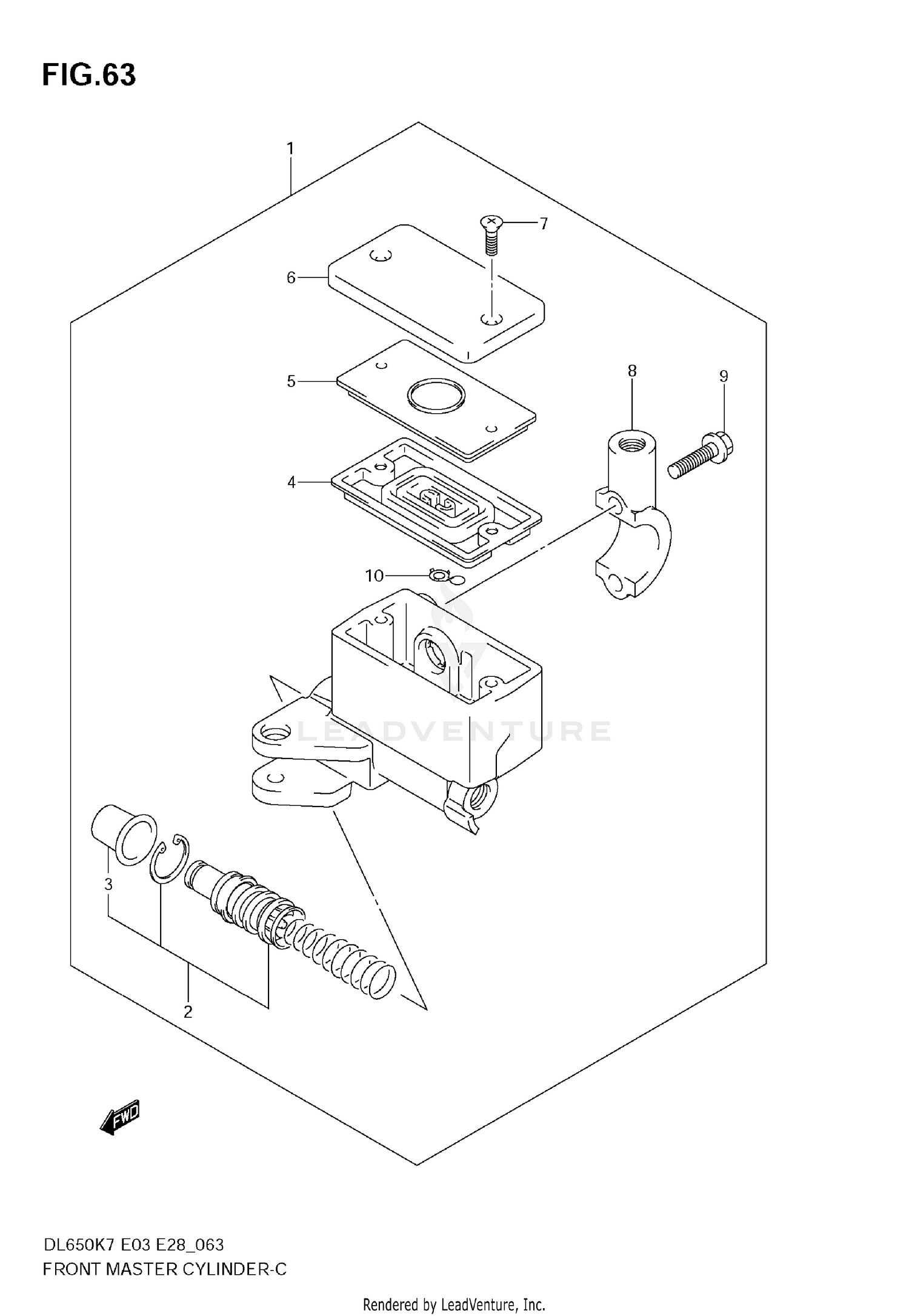 FIG.63

1

7

6

5

8

9

4

10

LEADVENTURE

3

2

FWD

DL650K7 E03 E28_063
FRONT MASTER CYLINDER-C

Rendered by LeadVenture, Inc.