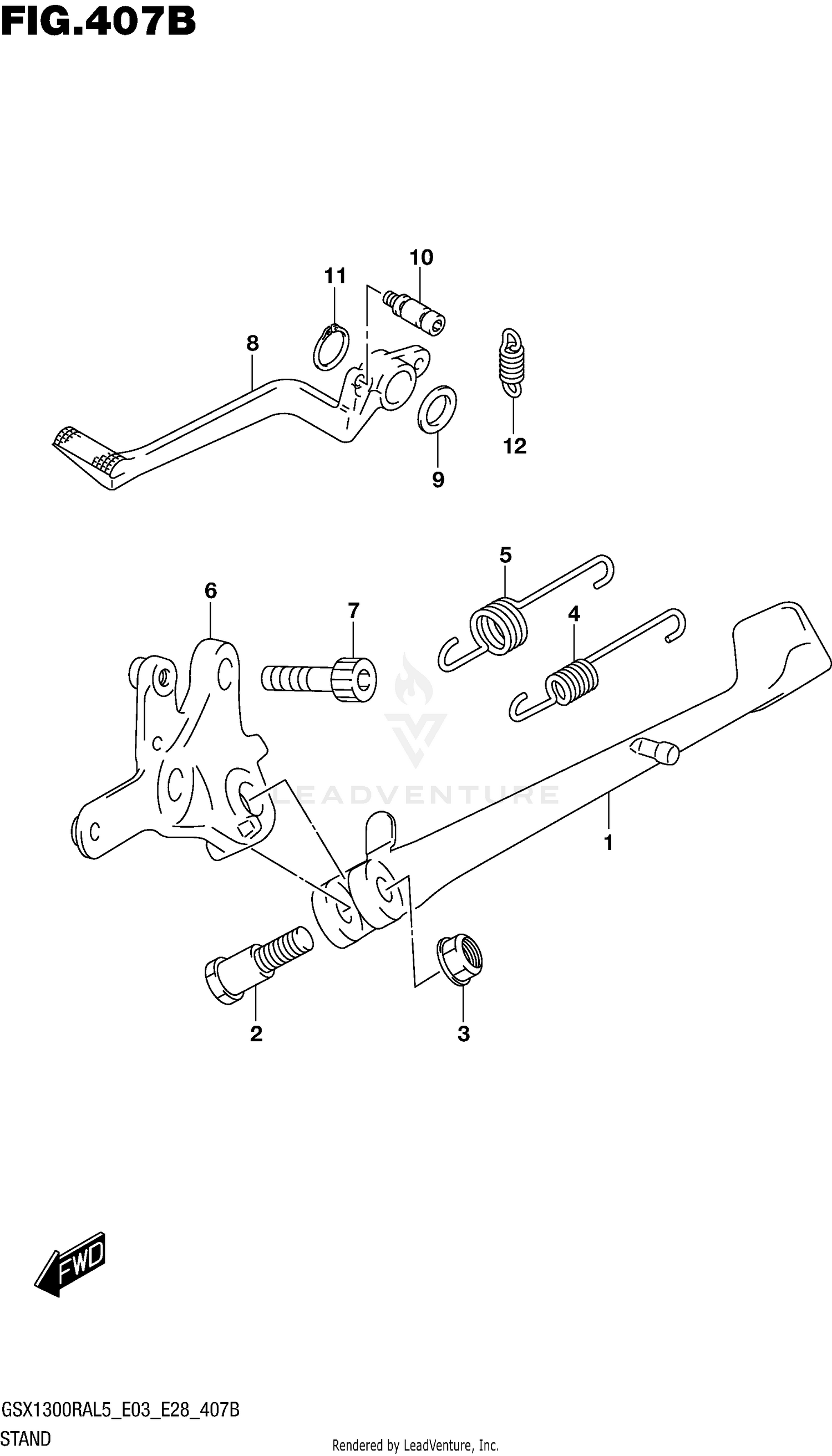 FIG.407B

10
11
8
12
9
5
6
7
4
LEADVENTURE
1
2
3

FWD

GSX1300RAL5_E03_E28_407B
STAND

Rendered by LeadVenture, Inc.