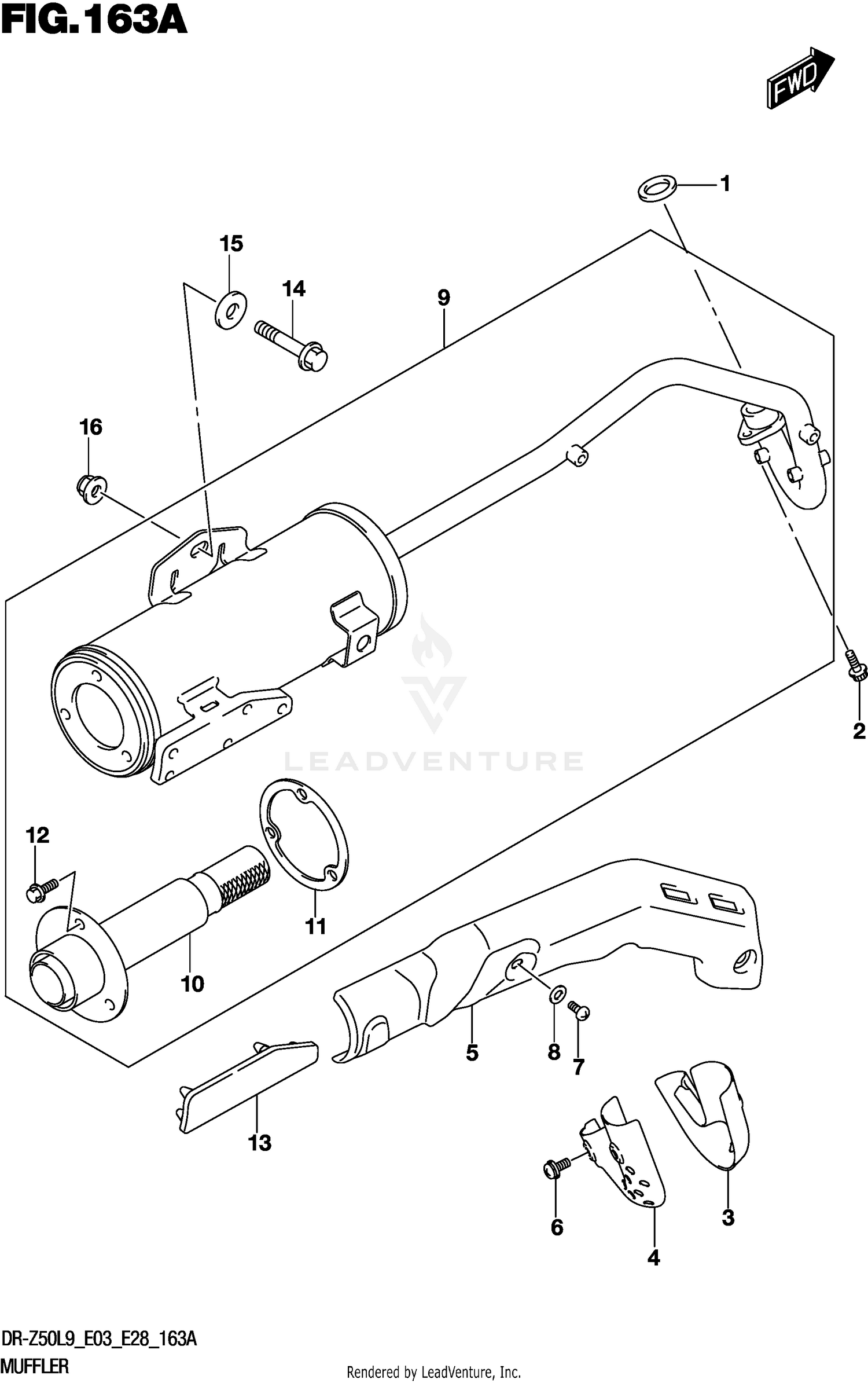 FIG.163A

FWD

1
15
14
9
16
2
LEADVENTURE
12
11
10
5
8
7
13
6
4
3

DR-Z50L9_E03_E28_163A
MUFFLER

Rendered by LeadVenture, Inc.