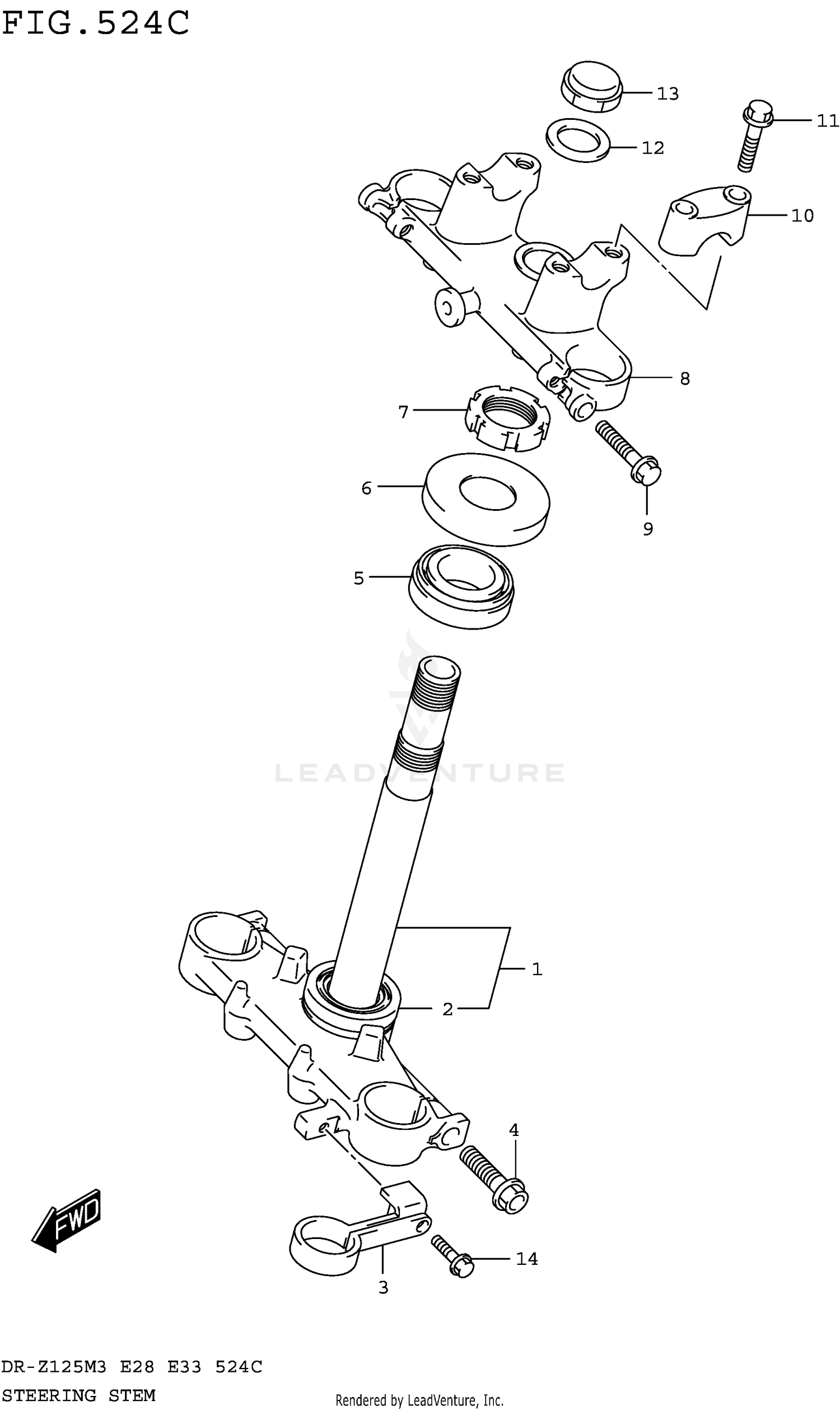 FIG.524C

13

11

12

10

8

7

9

6

5

LEADVENTURE

1

2

4

FWD

14

3

DR-Z125M3 E28 E33 524C

STEERING STEM

Rendered by LeadVenture, Inc.