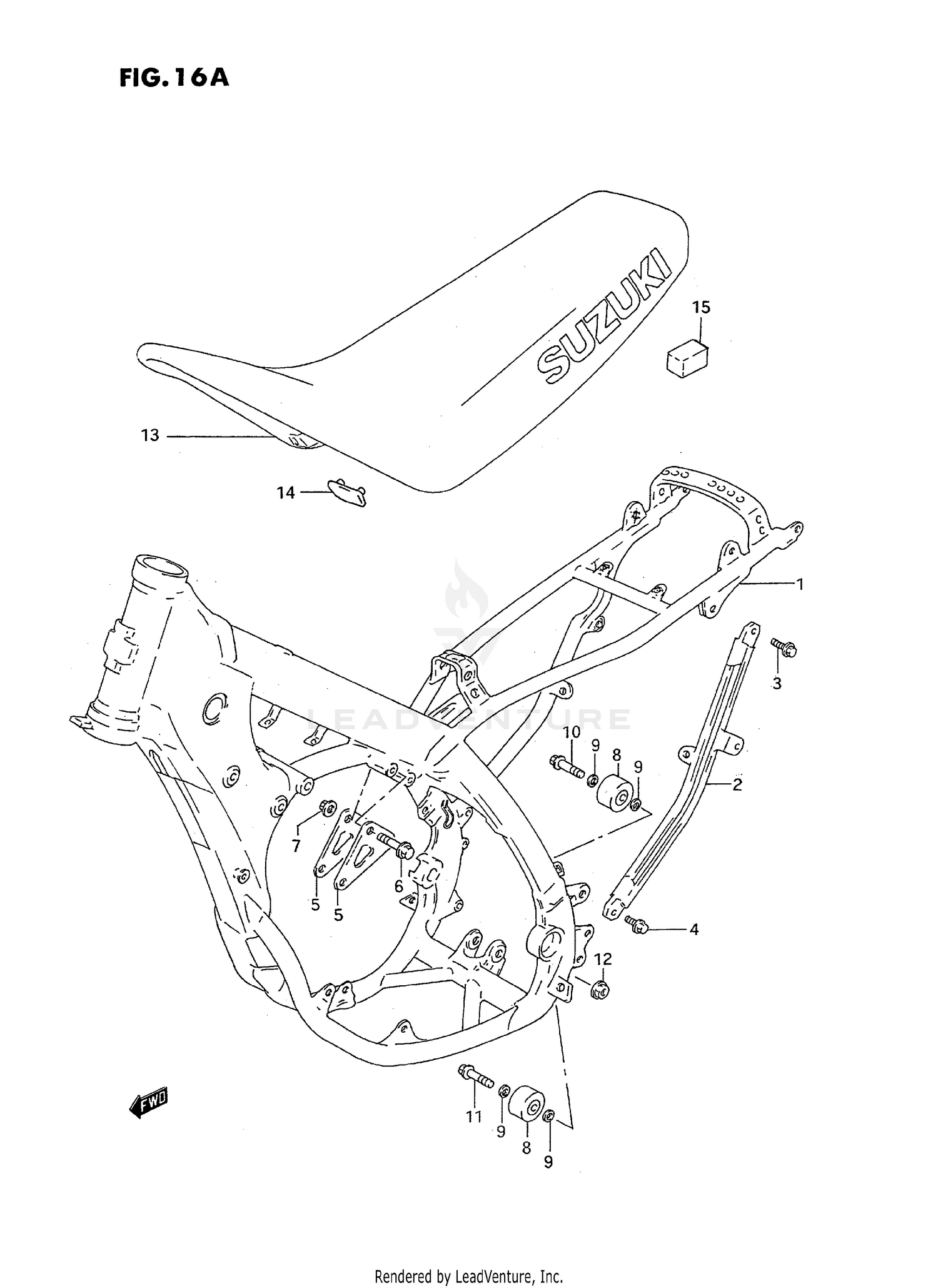 FIG. 16A

SUZUKI

15

13

14

1

3

LEADVENTURE

10

9

8

9

2

7

6

5

5

4

12

FWD

11

9

8

9

Rendered by LeadVenture, Inc.