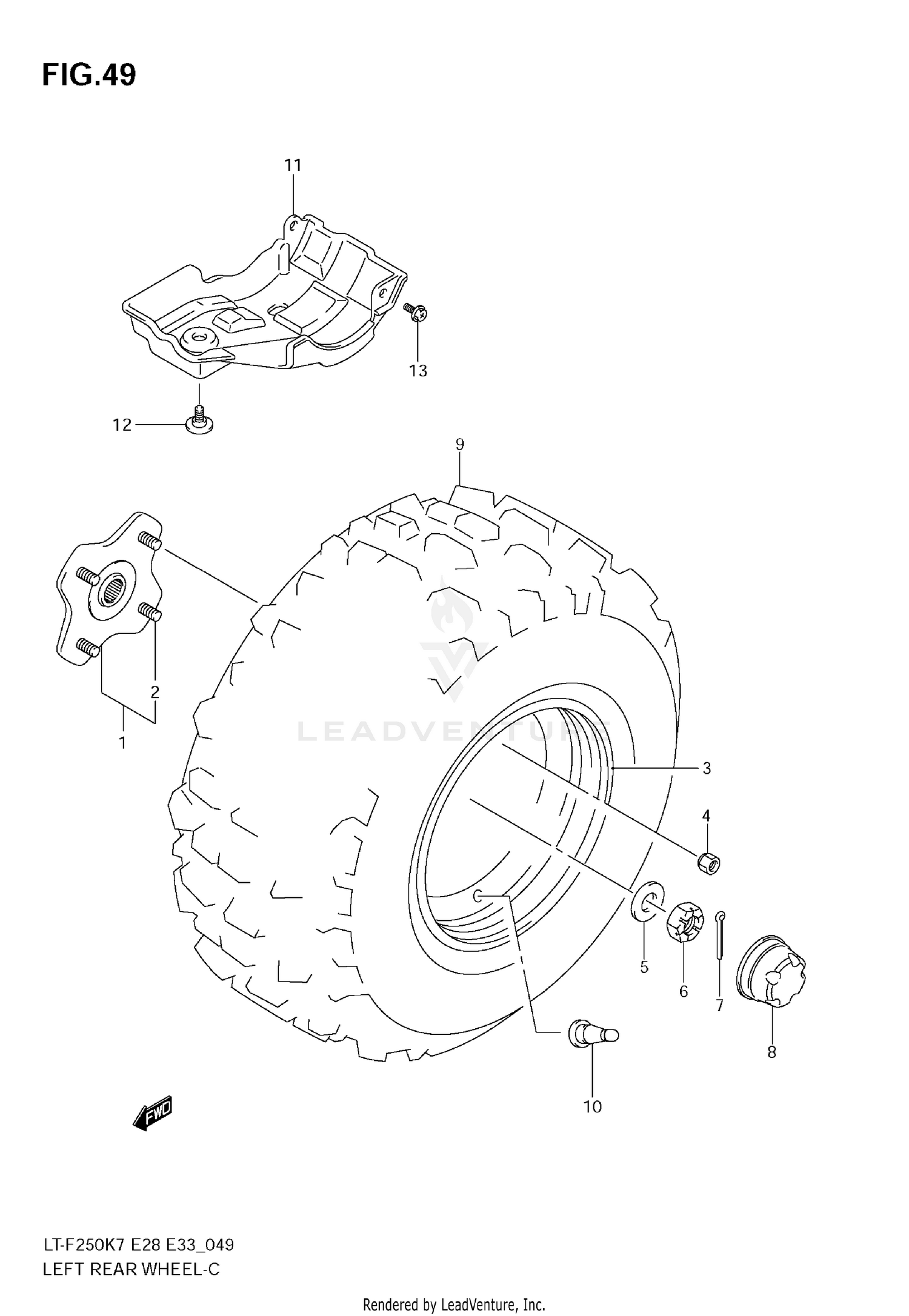 FIG.49

11

13

12

9

2

1

LEADVENTURE

3

4

5

6

7

8

10

FWD

LT-F250K7 E28 E33_049
LEFT REAR WHEEL-C

Rendered by LeadVenture, Inc.