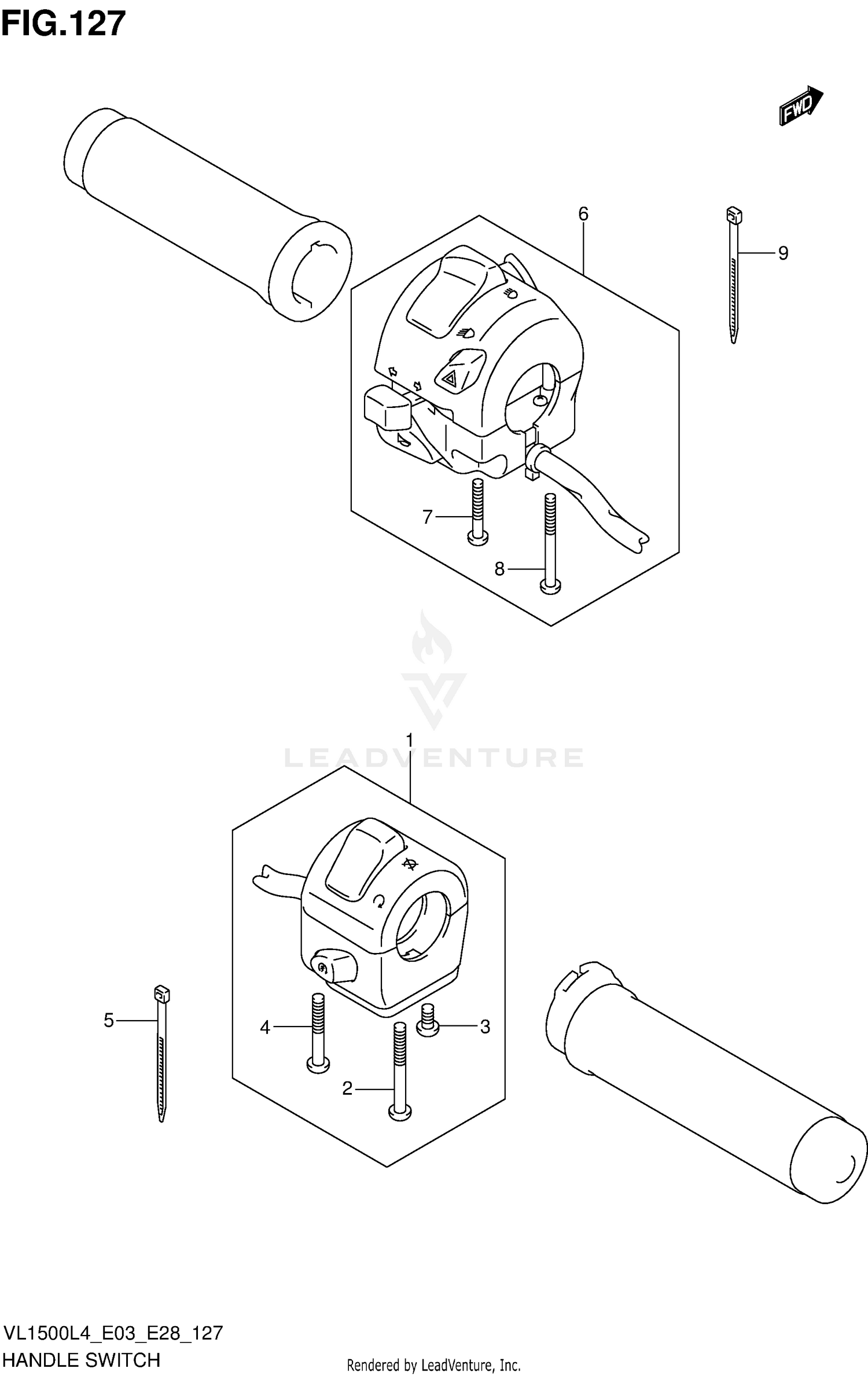 FIG.127

FWD

6

9

7

8

LEADVENTURE

1

5

4

3

2

VL1500L4_E03_E28_127
HANDLE SWITCH

Rendered by LeadVenture, Inc.