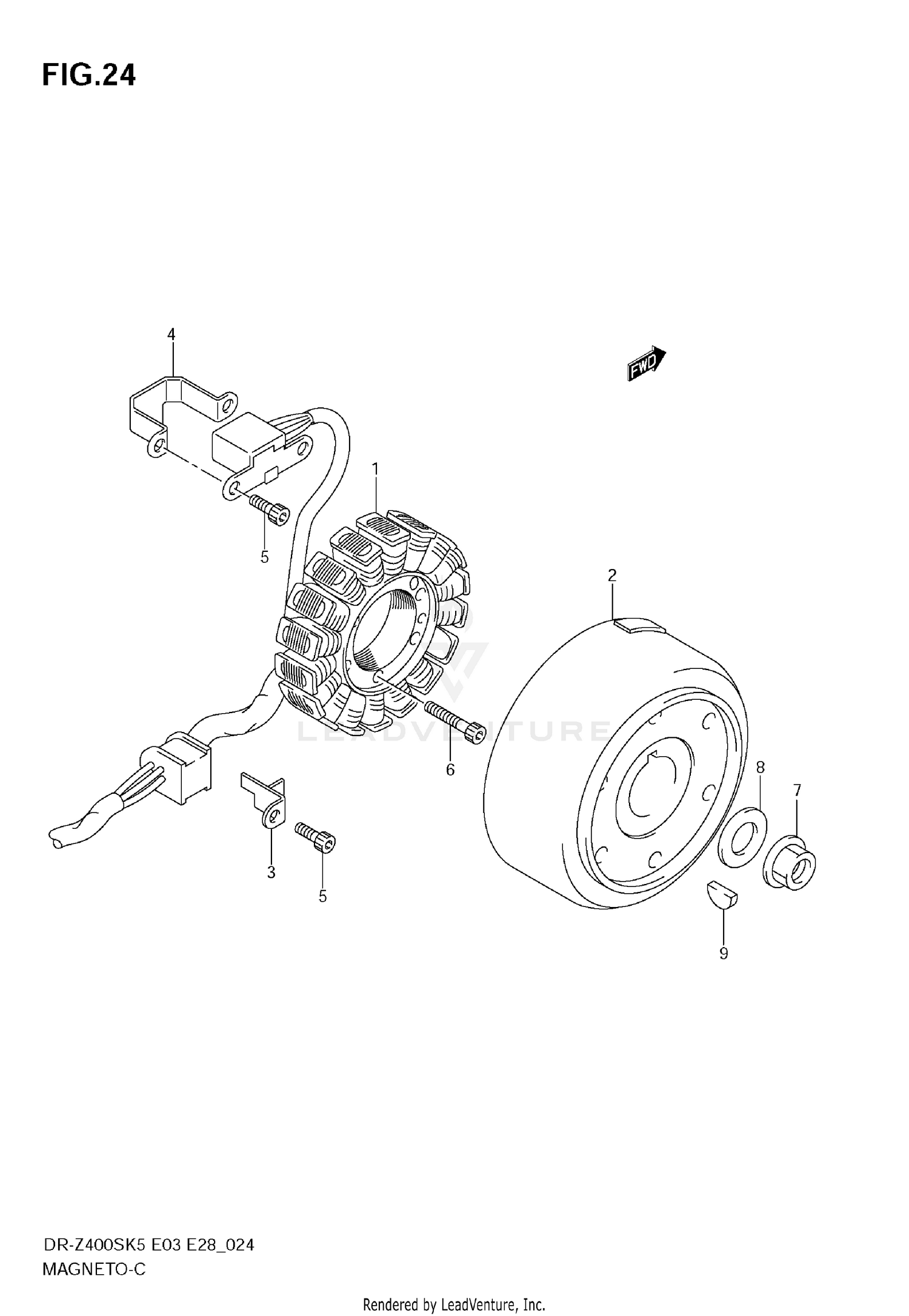 FIG.24

4

FWD

1

5

2

LEADVENTURE

6

8

7

3

5

9

DR-Z400SK5 E03 E28_024
MAGNETO-C

Rendered by LeadVenture, Inc.