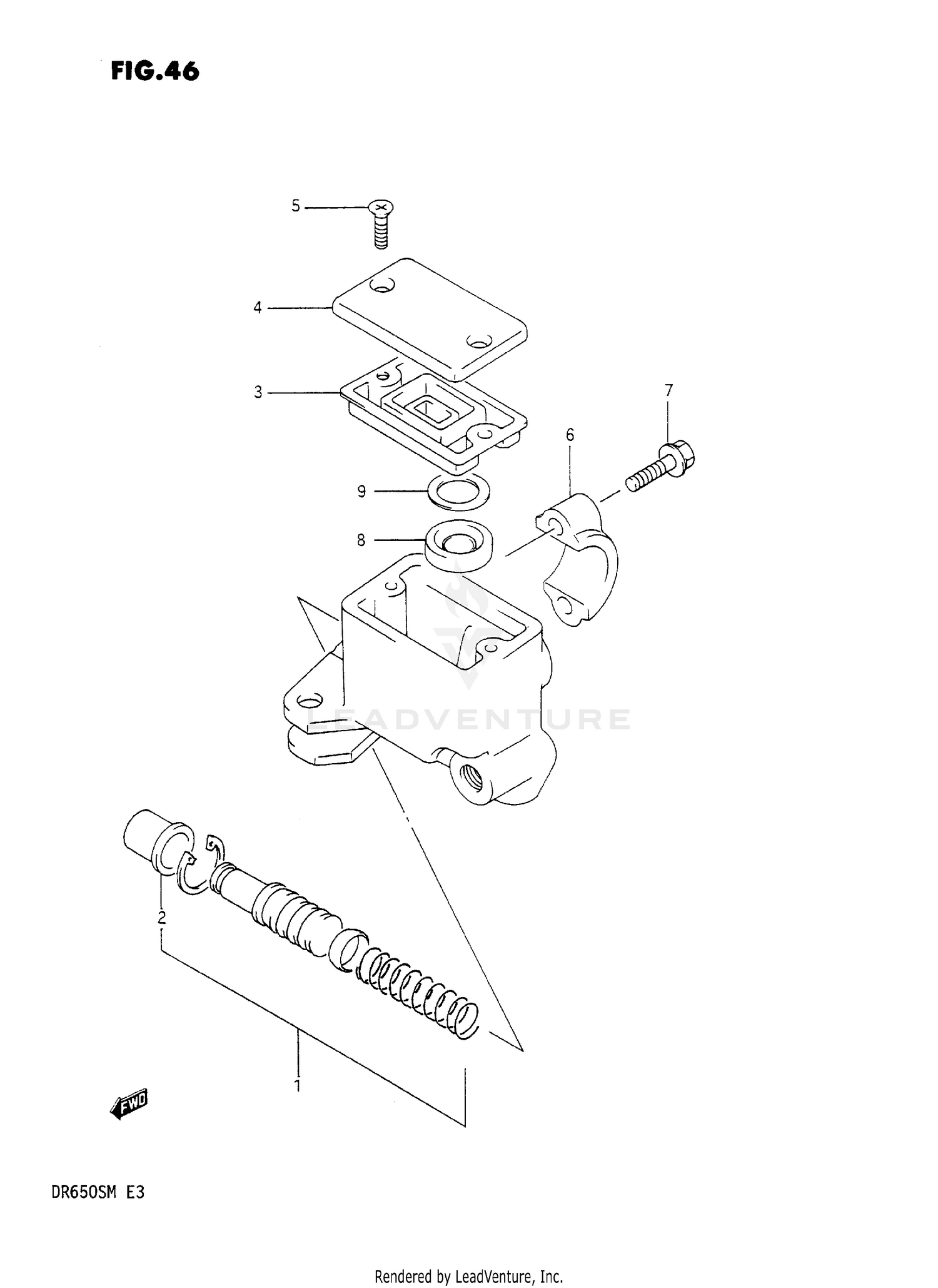 FIG.46

5

4

3

7

6

9

8

LEADVENTURE

2

1

FWD

DR650SM E3

Rendered by LeadVenture, Inc.