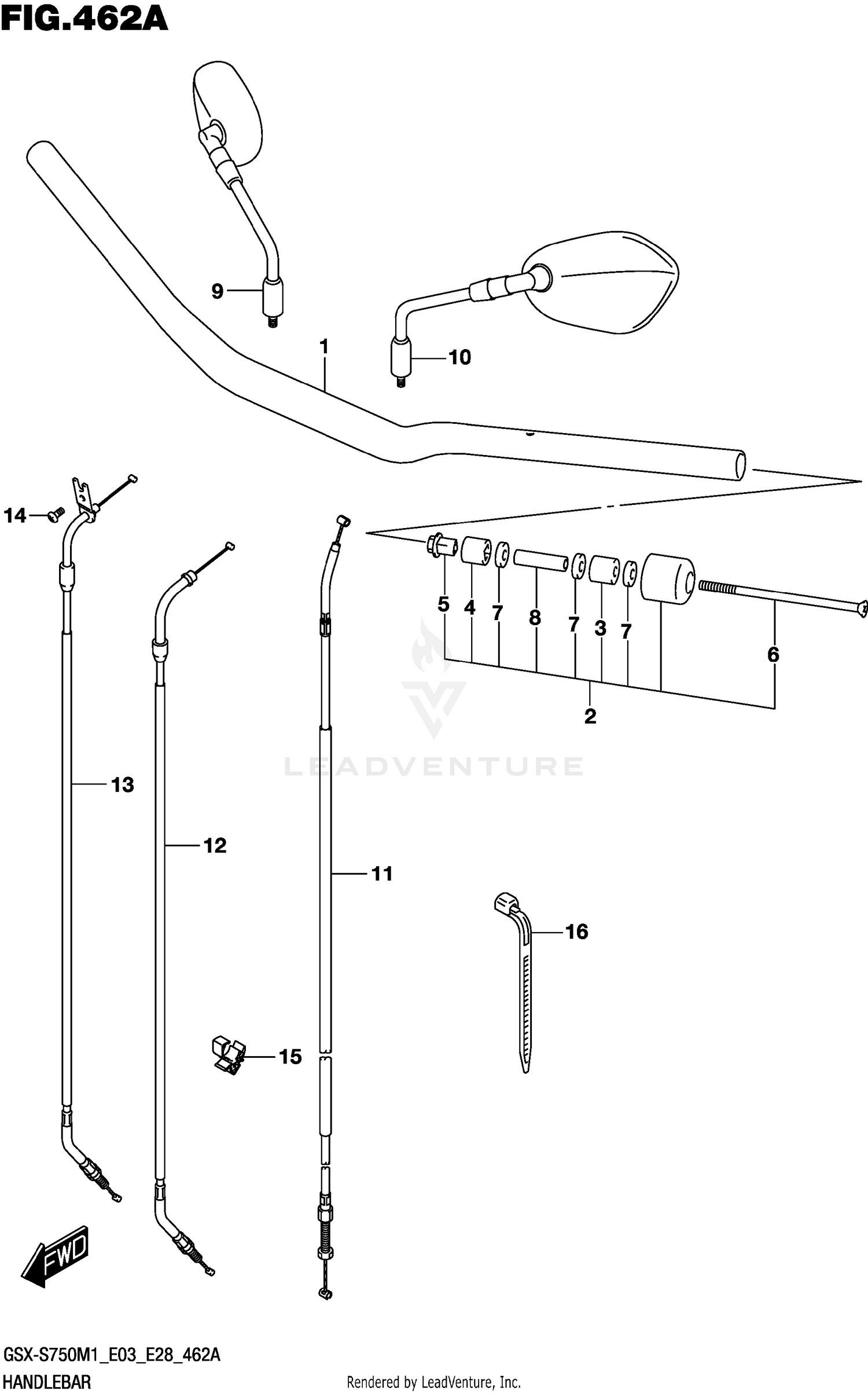 FIG.462A

9

1

10

14

5 4 7 8 7 3 7

6

2

LEADVENTURE

13

12

11

16

15

FWD

GSX-S750M1_E03_E28_462A

HANDLEBAR

Rendered by LeadVenture, Inc.