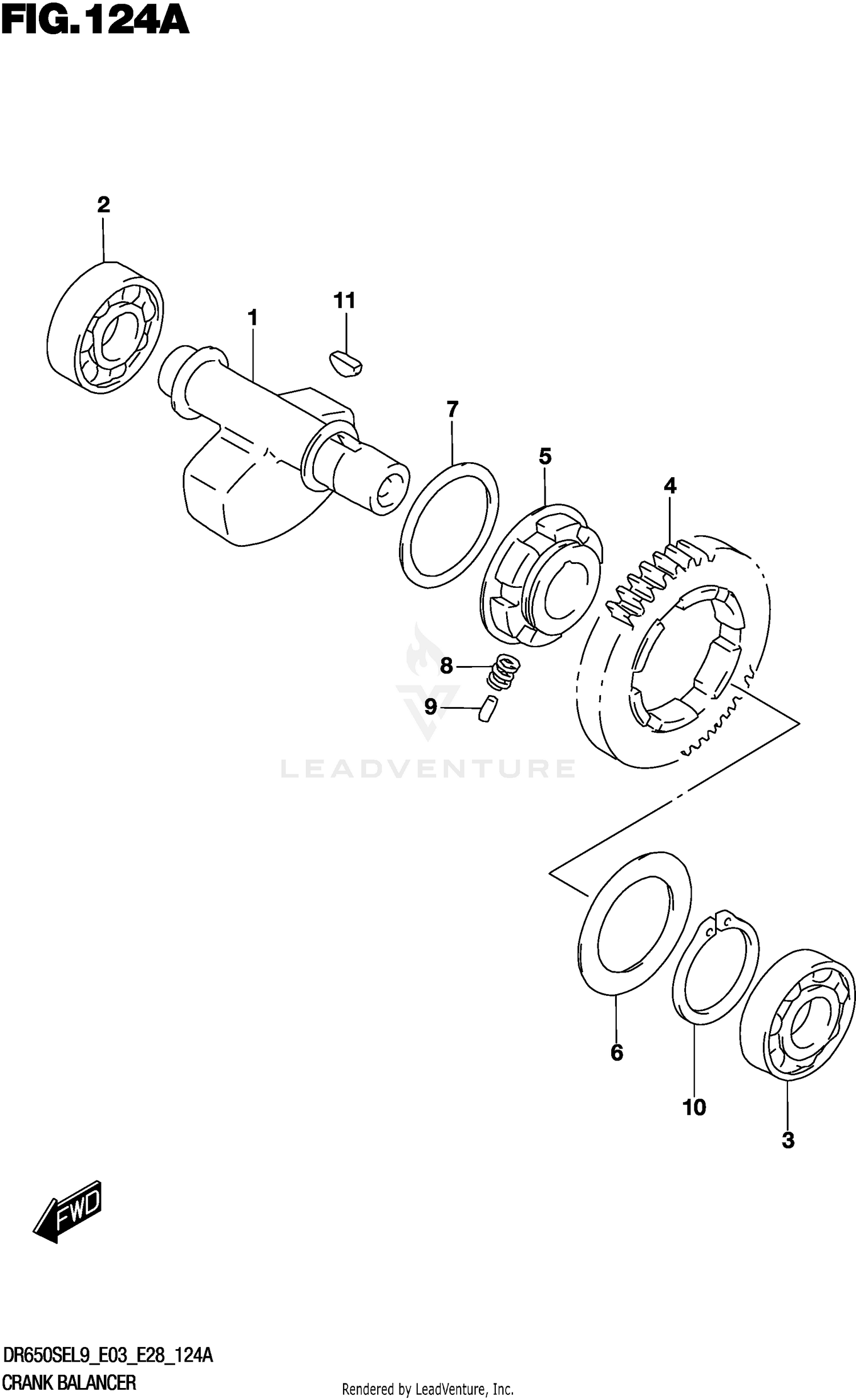 FIG.124A

2

11

1

7

5

4

8

9

LEADVENTURE

6

10

3

FWD

DR650SEL9_E03_E28_124A
CRANK BALANCER

Rendered by LeadVenture, Inc.