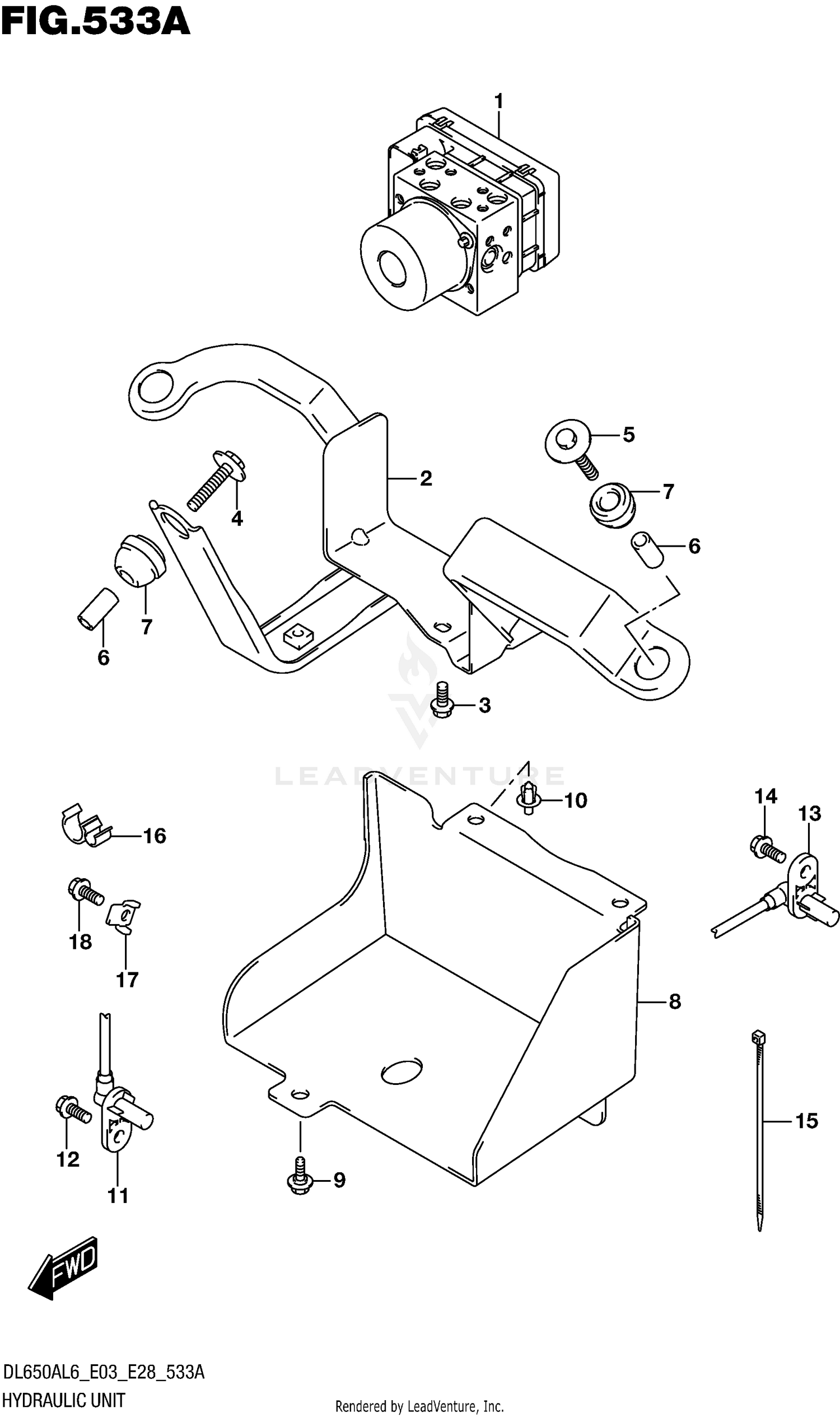 FIG.533A

1
5
2
7
4
6
7
6
3
LEADVENTURE
10
14
13
16
18
17
8
15
12
11
9
FWD

DL650AL6_E03_E28_533A
HYDRAULIC UNIT
Rendered by LeadVenture, Inc.