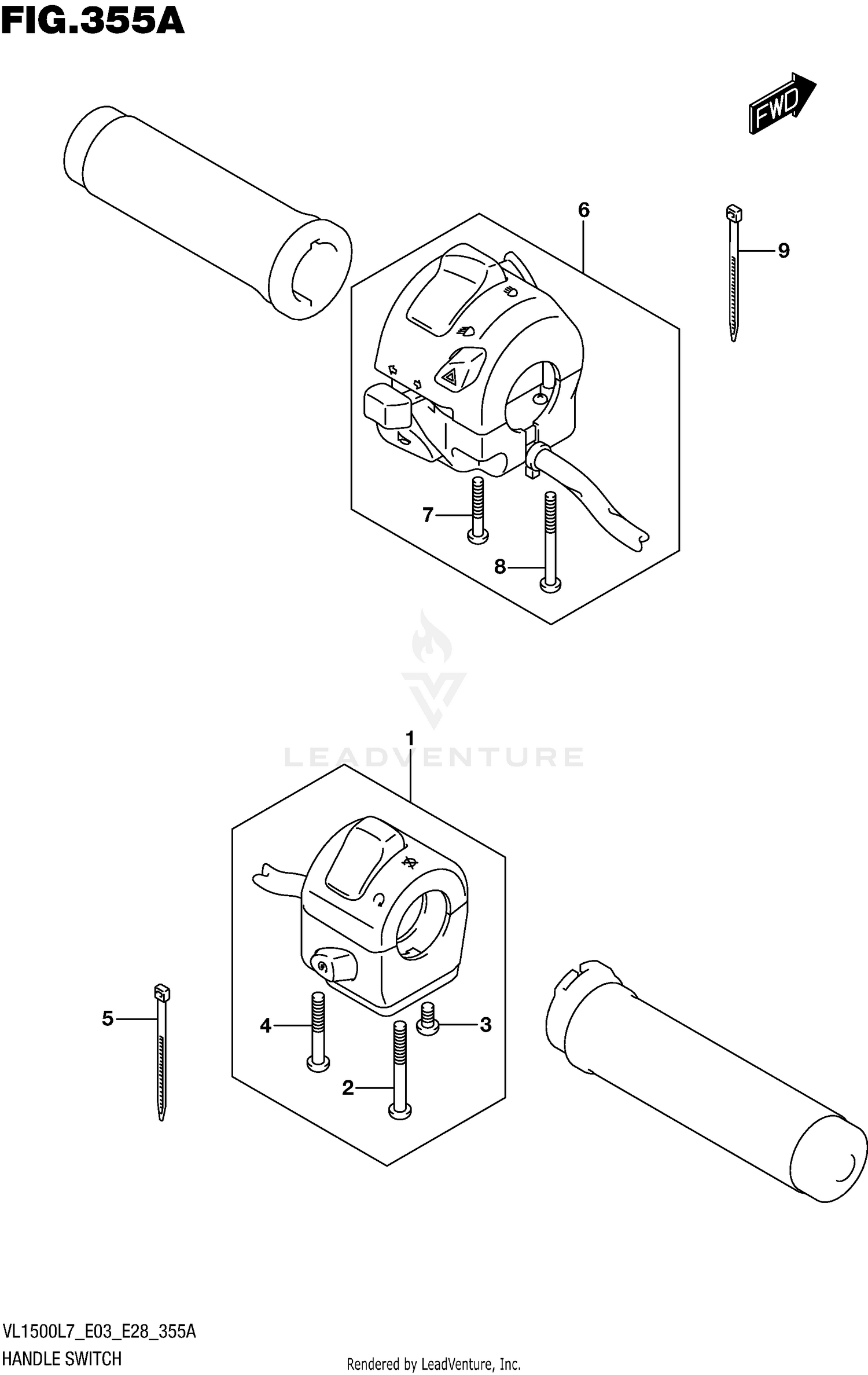 FIG.355A

FWD

6

9

7

8

LEADVENTURE

1

5

4

3

2

VL1500L7_E03_E28_355A
HANDLE SWITCH

Rendered by LeadVenture, Inc.