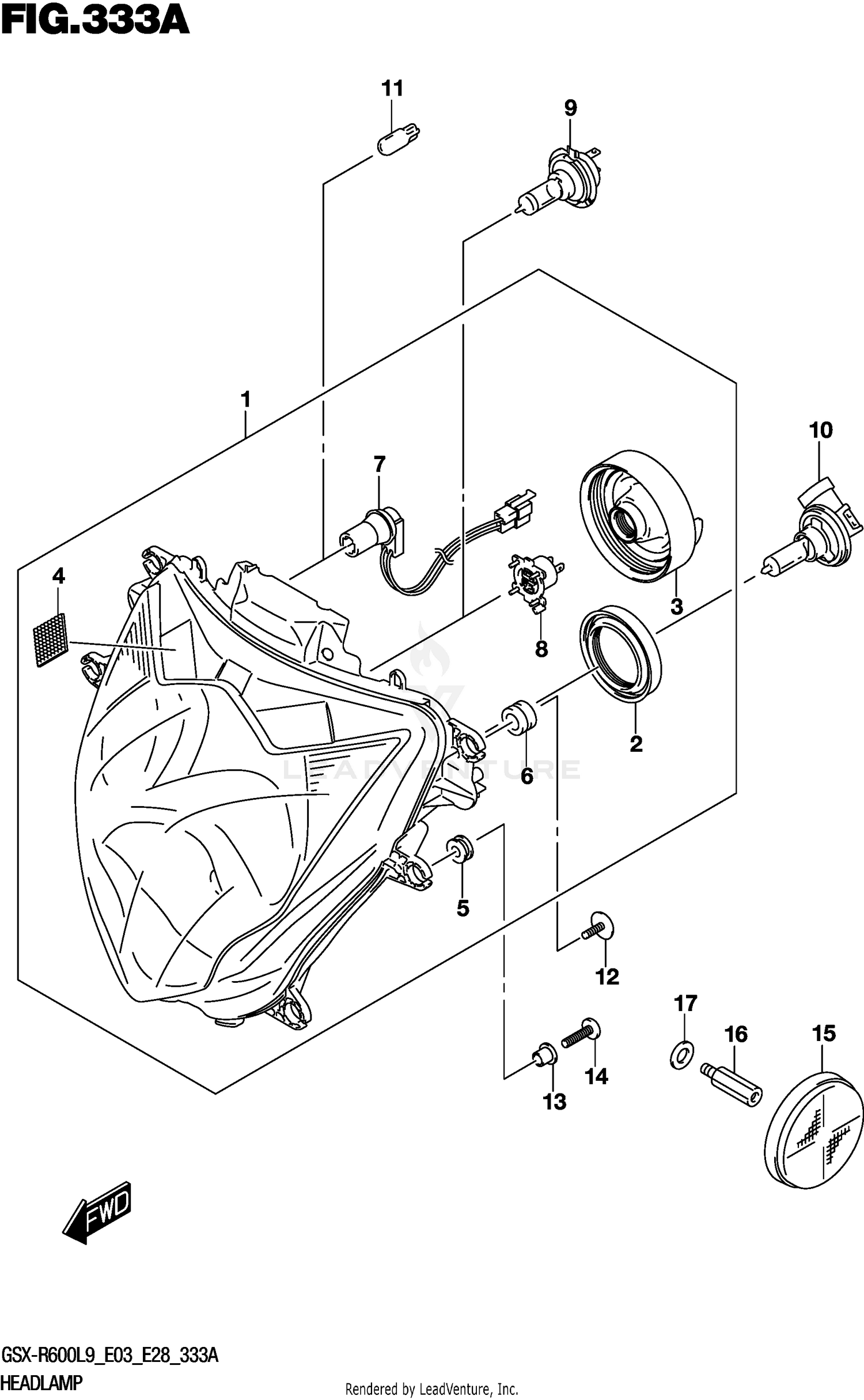 FIG.333A

11

9

1

10

7

4

3

8

2

6

LEADVENTURE

5

12

17

16

15

14

13

FWD

GSX-R600L9_E03_E28_333A
HEADLAMP

Rendered by LeadVenture, Inc.