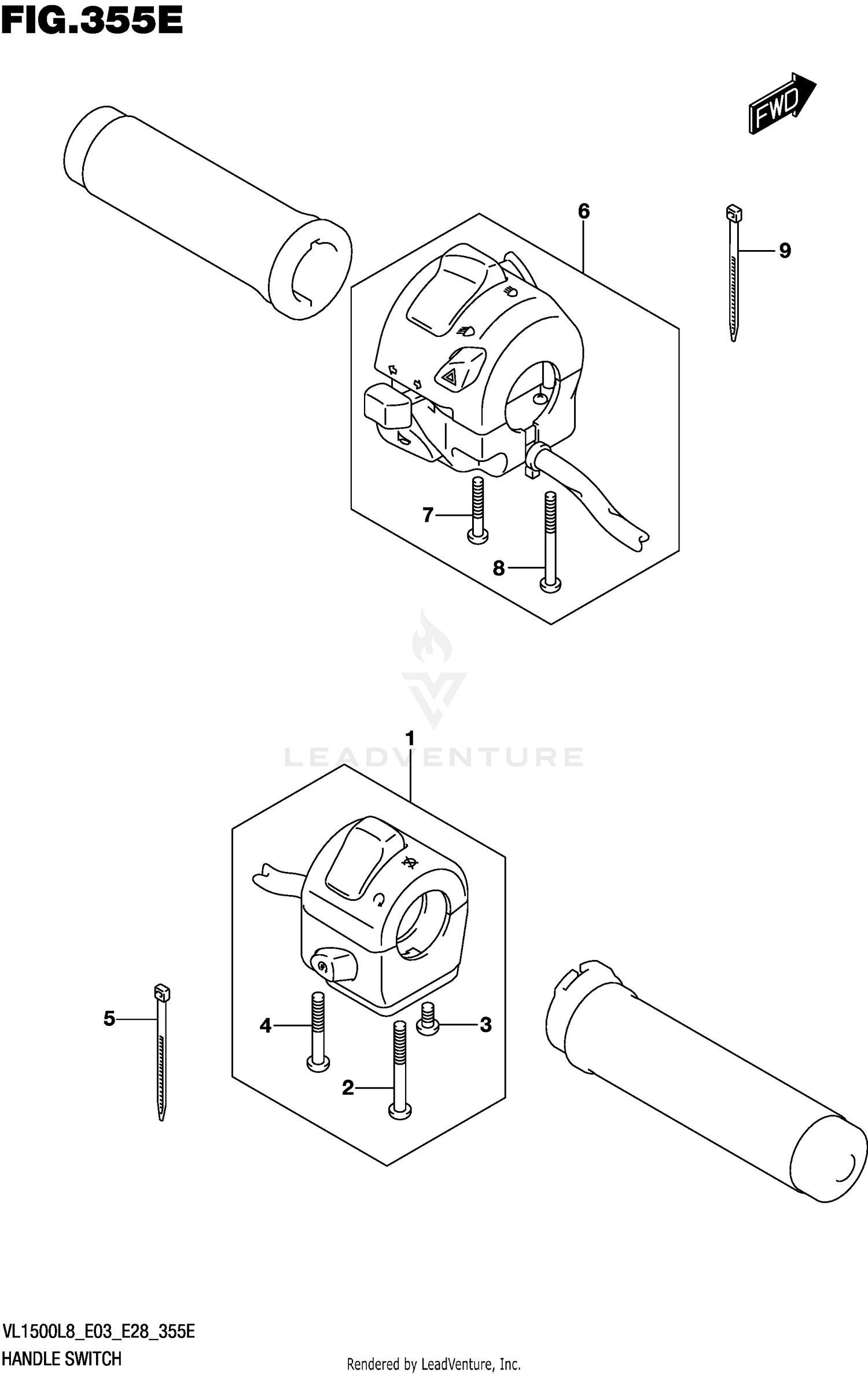 FIG.355E

FWD

6

9

7

8

LEADVENTURE

1

5

4

3

2

VL1500L8_E03_E28_355E

HANDLE SWITCH

Rendered by LeadVenture, Inc.