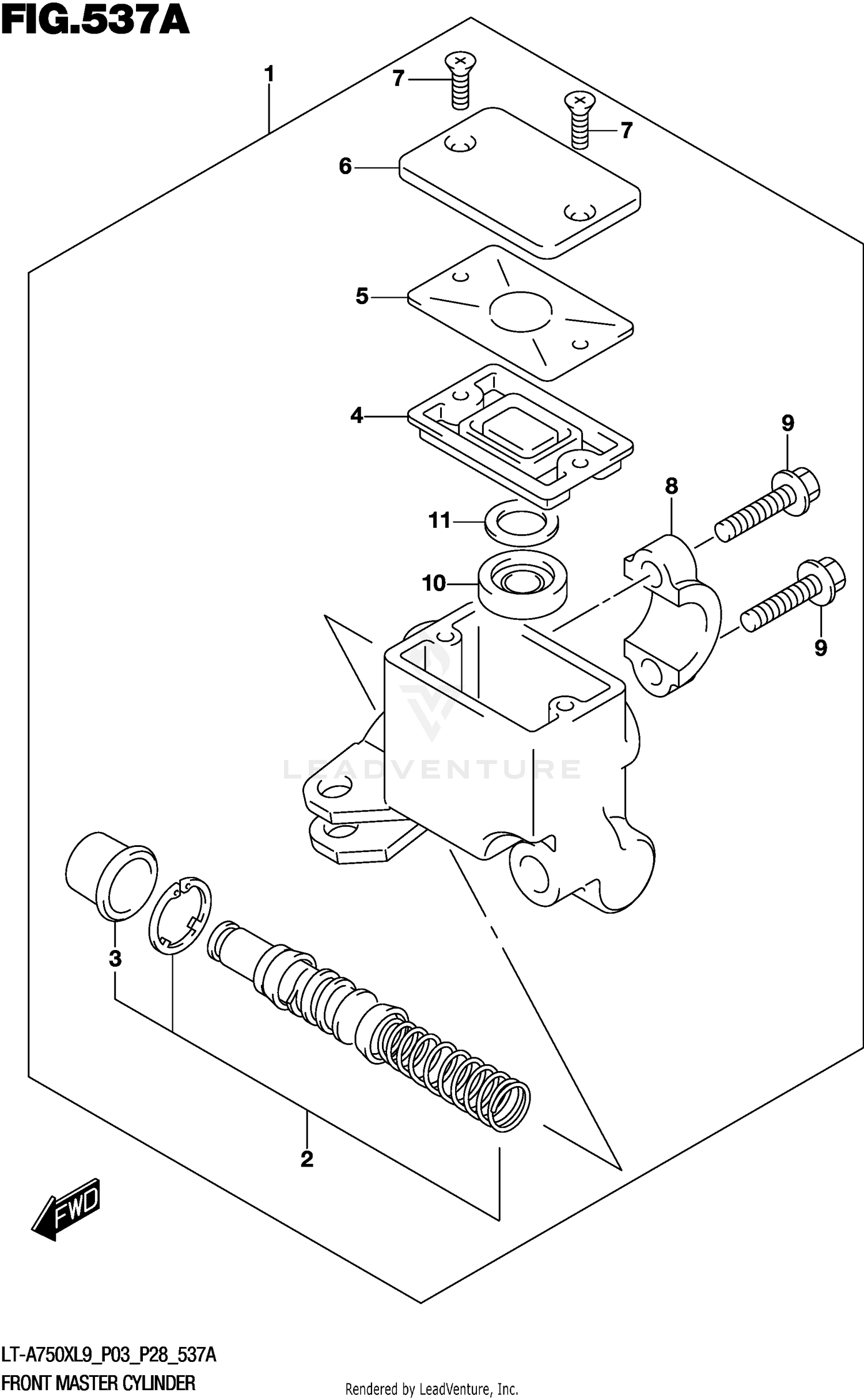 FIG.537A

1
7
7
6
5
4
9
8
11
10
9
LEADVENTURE
3
2
FWD

LT-A750XL9_P03_P28_537A
FRONT MASTER CYLINDER
Rendered by LeadVenture, Inc.