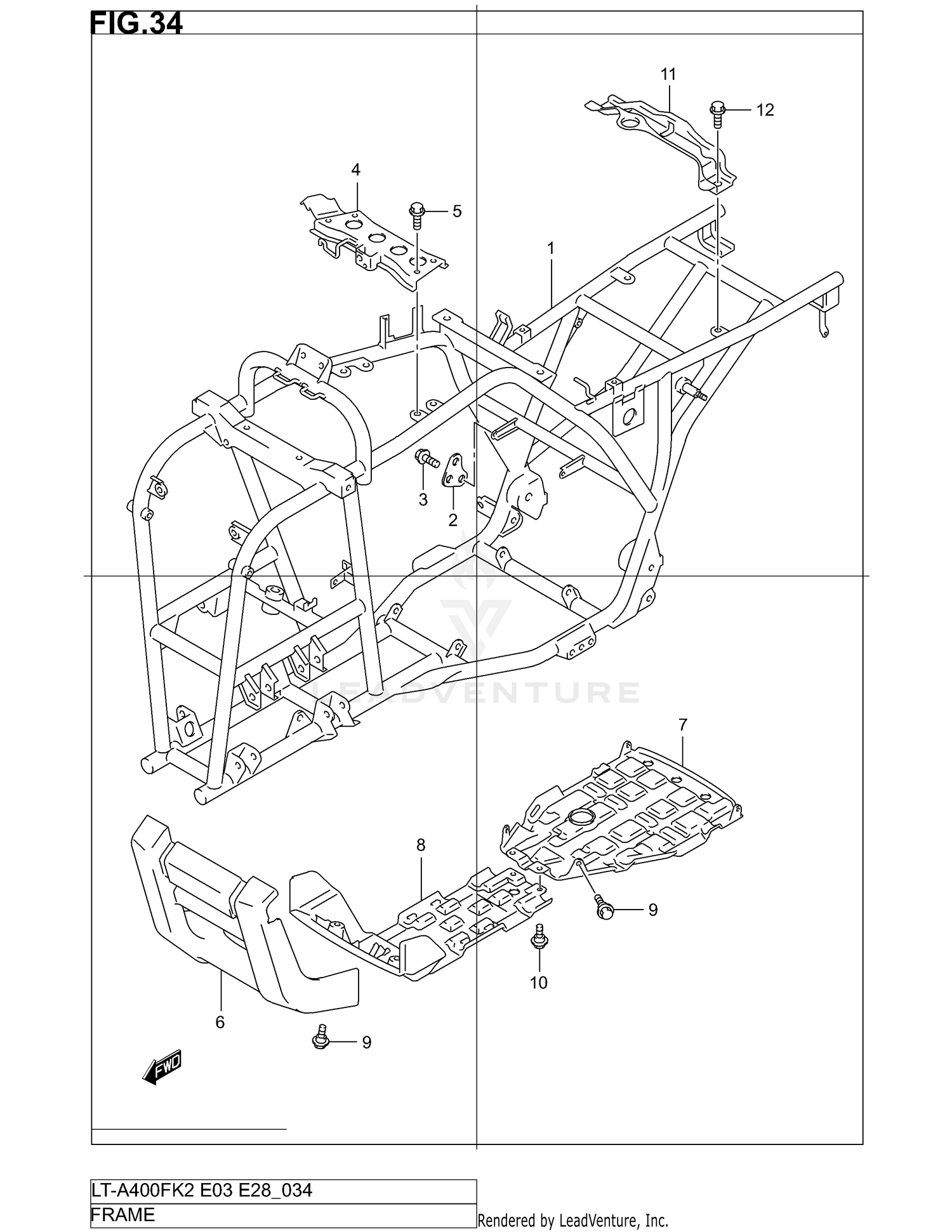 FIG.34

11
12
4
5
1
3
2
LEADVENTURE
7
8
9
10
6
9
FWD

LT-A400FK2 E03 E28_034
FRAME
Rendered by LeadVenture, Inc.