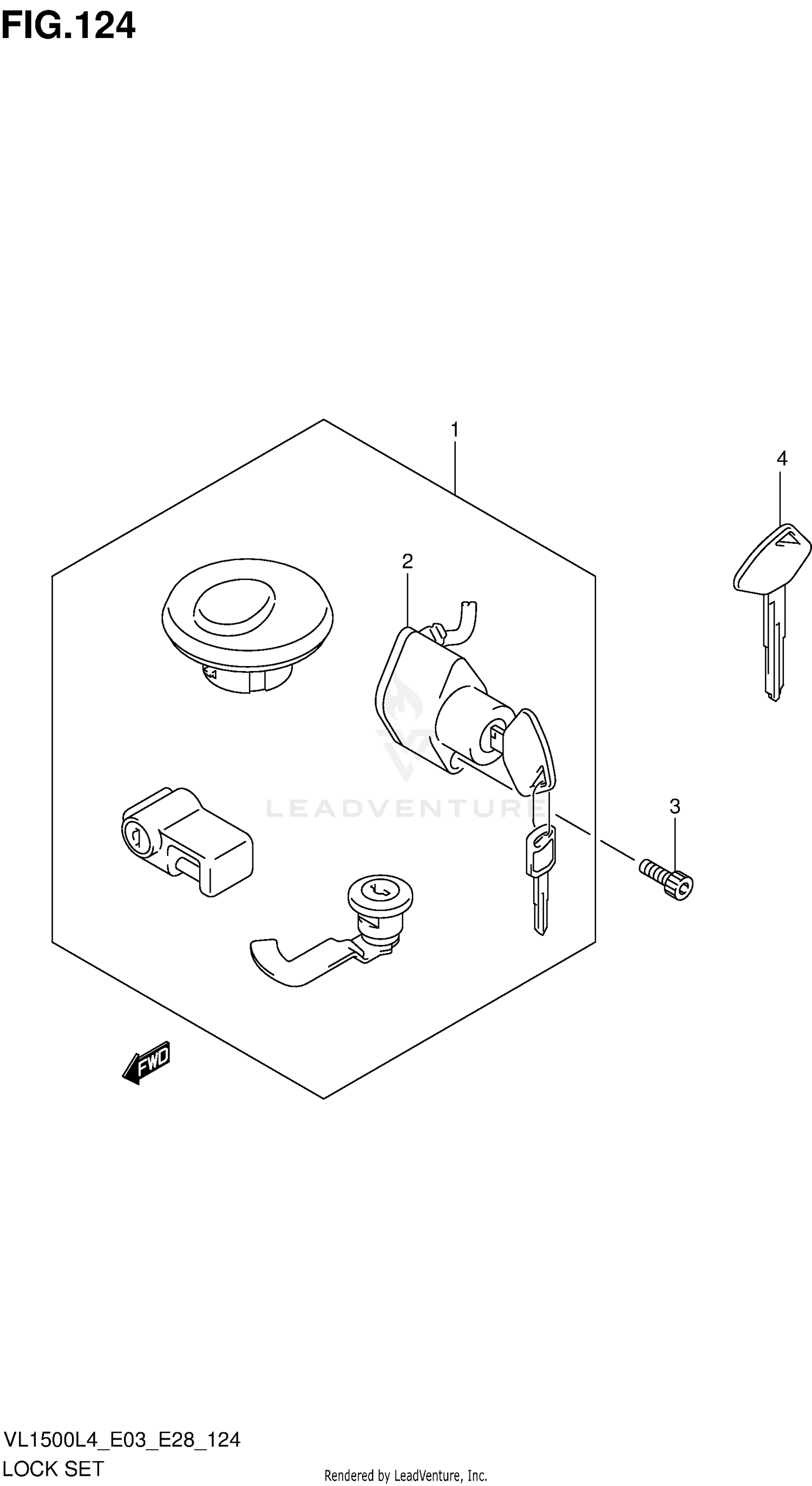 FIG.124

1

4

2

LEADVENTURE

3

FWD

VL1500L4_E03_E28_124
LOCK SET

Rendered by LeadVenture, Inc.