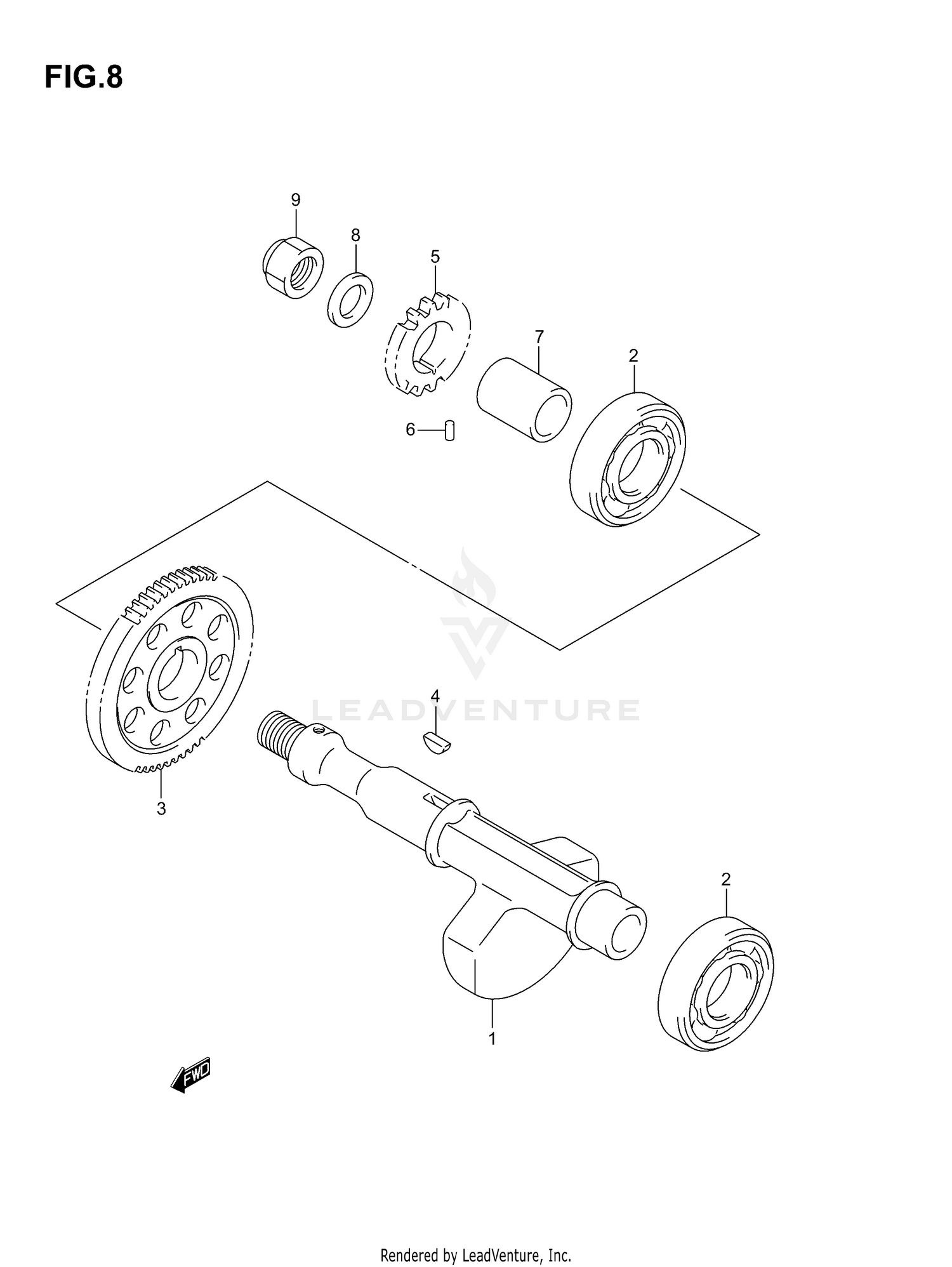 FIG.8

9

8

5

7

2

6

LEADVENTURE

4

3

2

1

FWD

Rendered by LeadVenture, Inc.