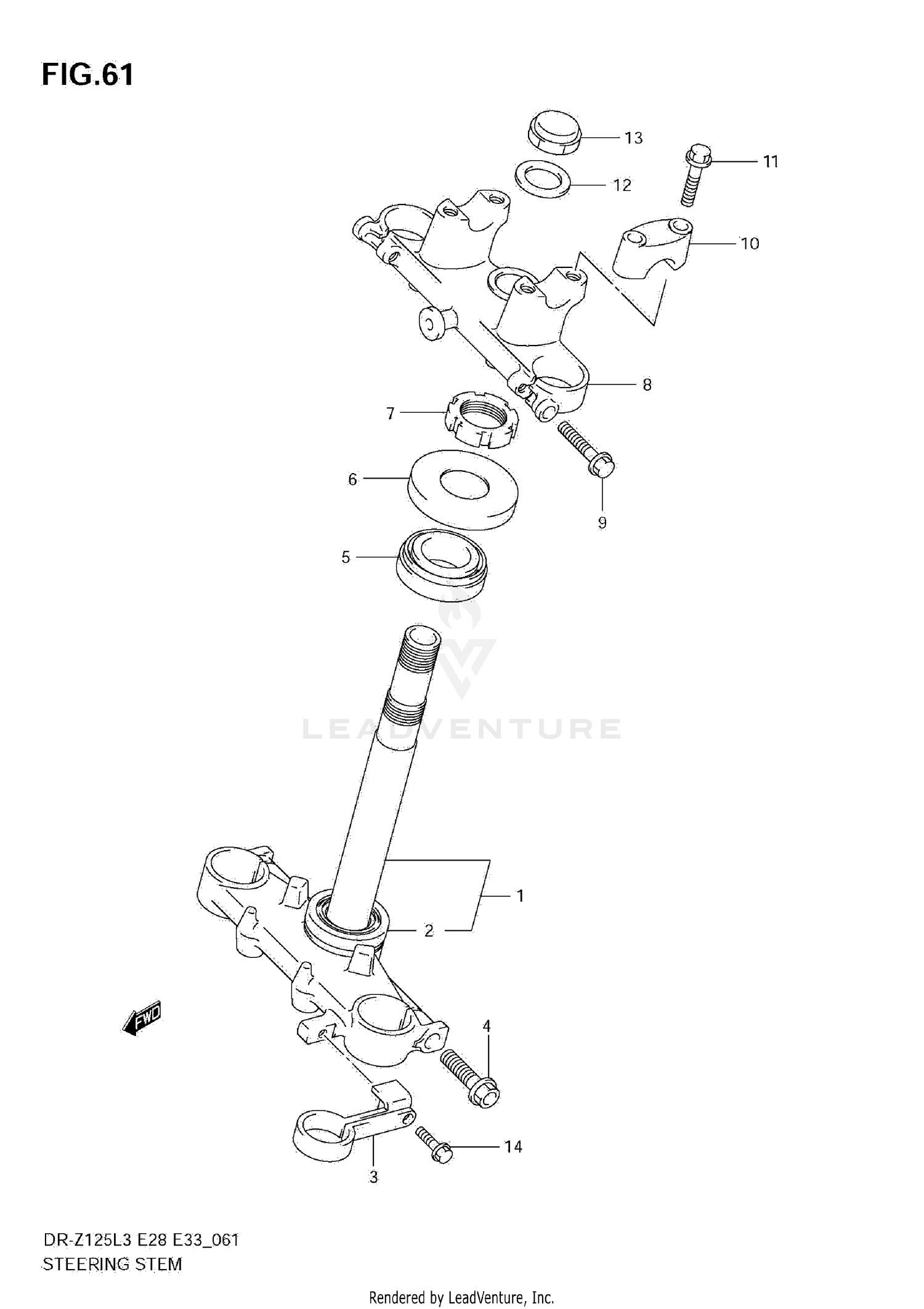 FIG.61

13
11
12
10
8
7
6
9
5

LEADVENTURE

1
2
FWD
4
14
3

DR-Z125L3 E28 E33_061
STEERING STEM

Rendered by LeadVenture, Inc.