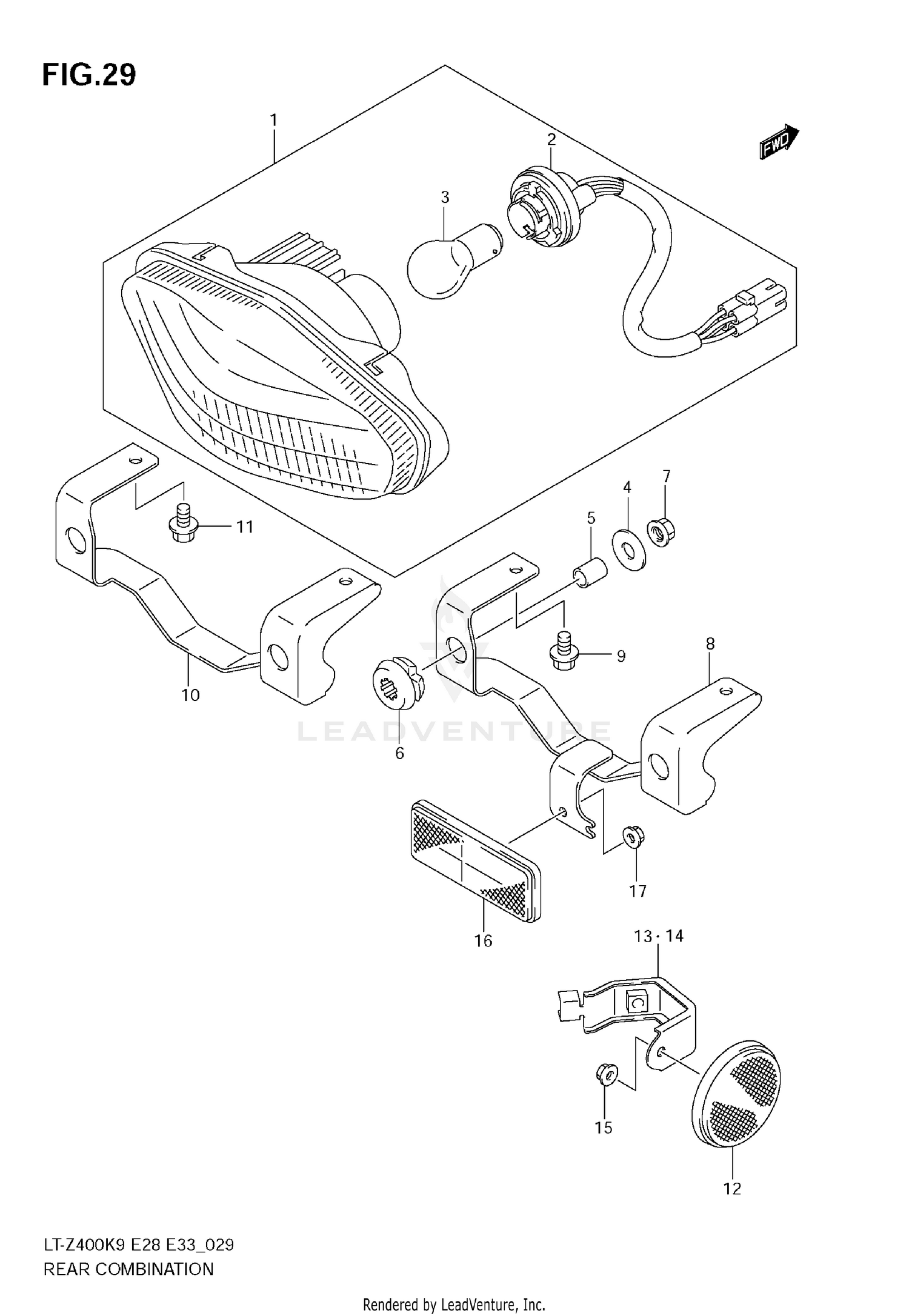 FIG.29

1

2

FWD

3

7

4

5

11

9

8

10

6

LEADVENTURE

17

16

13 · 14

15

12

LT-Z400K9 E28 E33_029
REAR COMBINATION

Rendered by LeadVenture, Inc.