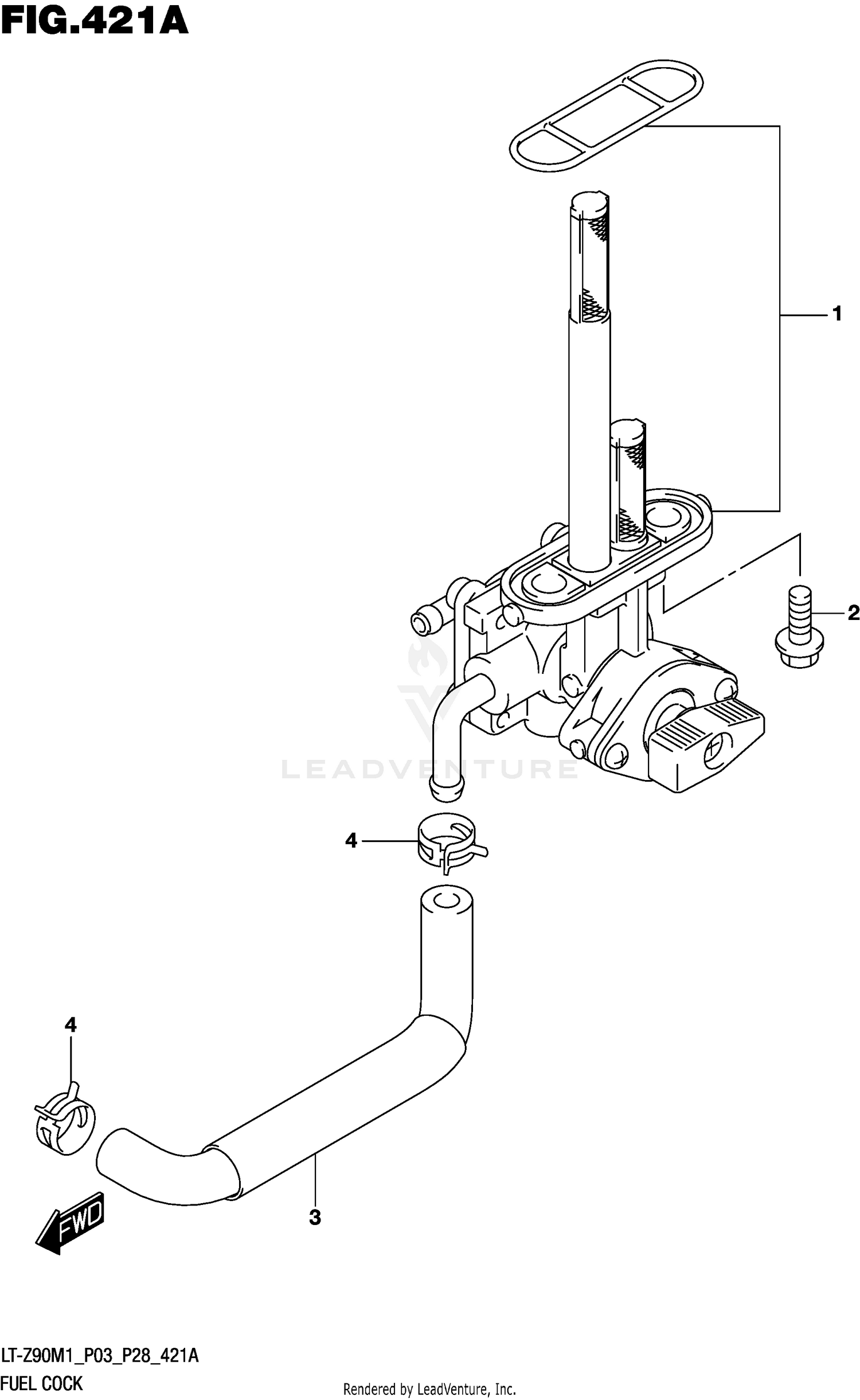 FIG.421A

1

2

LEADVENTURE

4

4

3

FWD

LT-Z90M1_P03_P28_421A
FUEL COCK

Rendered by LeadVenture, Inc.