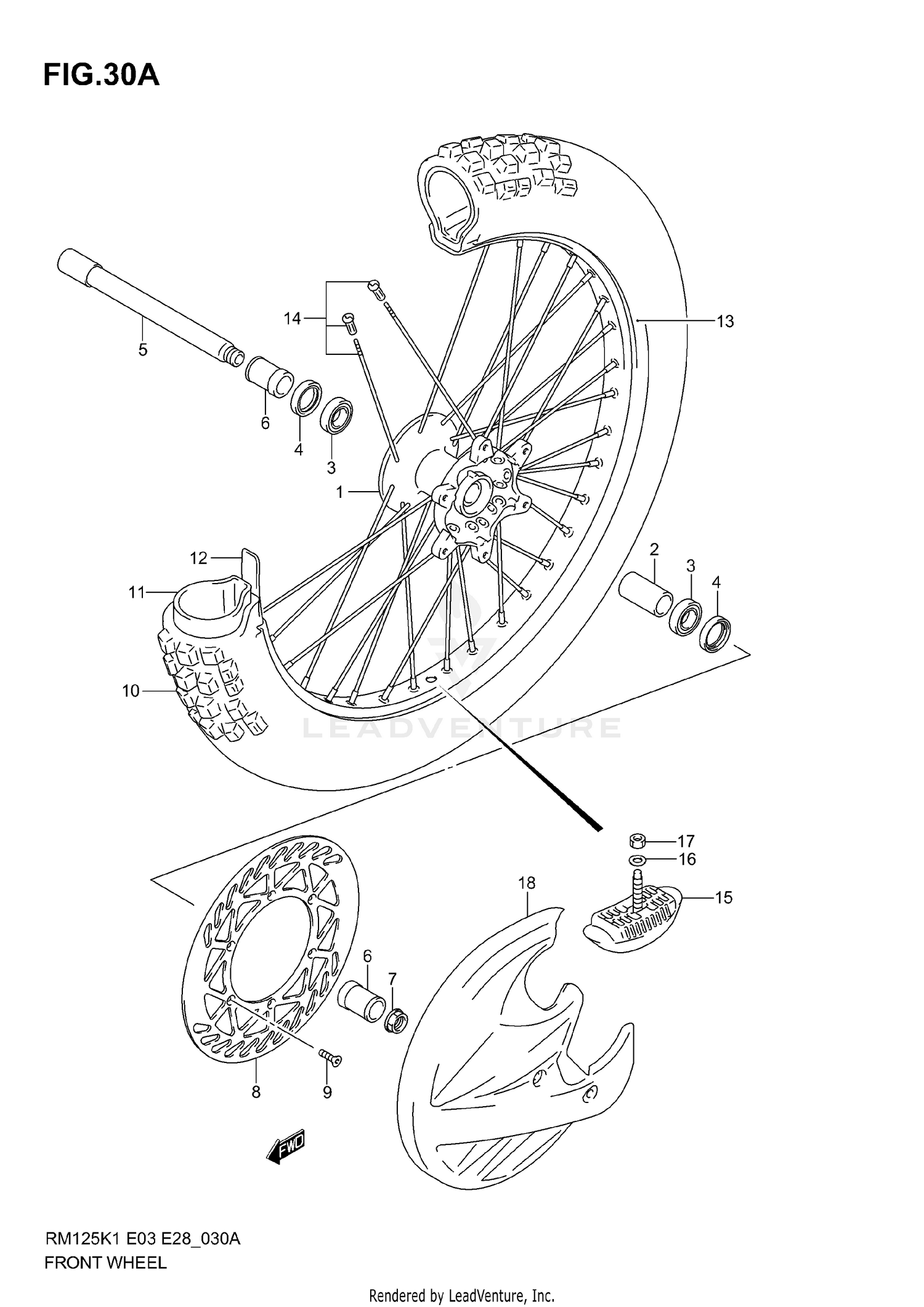 FIG.30A

14
13
5
6
4
3
1
12
11
2
3
4
10
LEADVENTURE
17
16
18
15
6
7
8
9
FWD

RM125K1 E03 E28_030A
FRONT WHEEL

Rendered by LeadVenture, Inc.