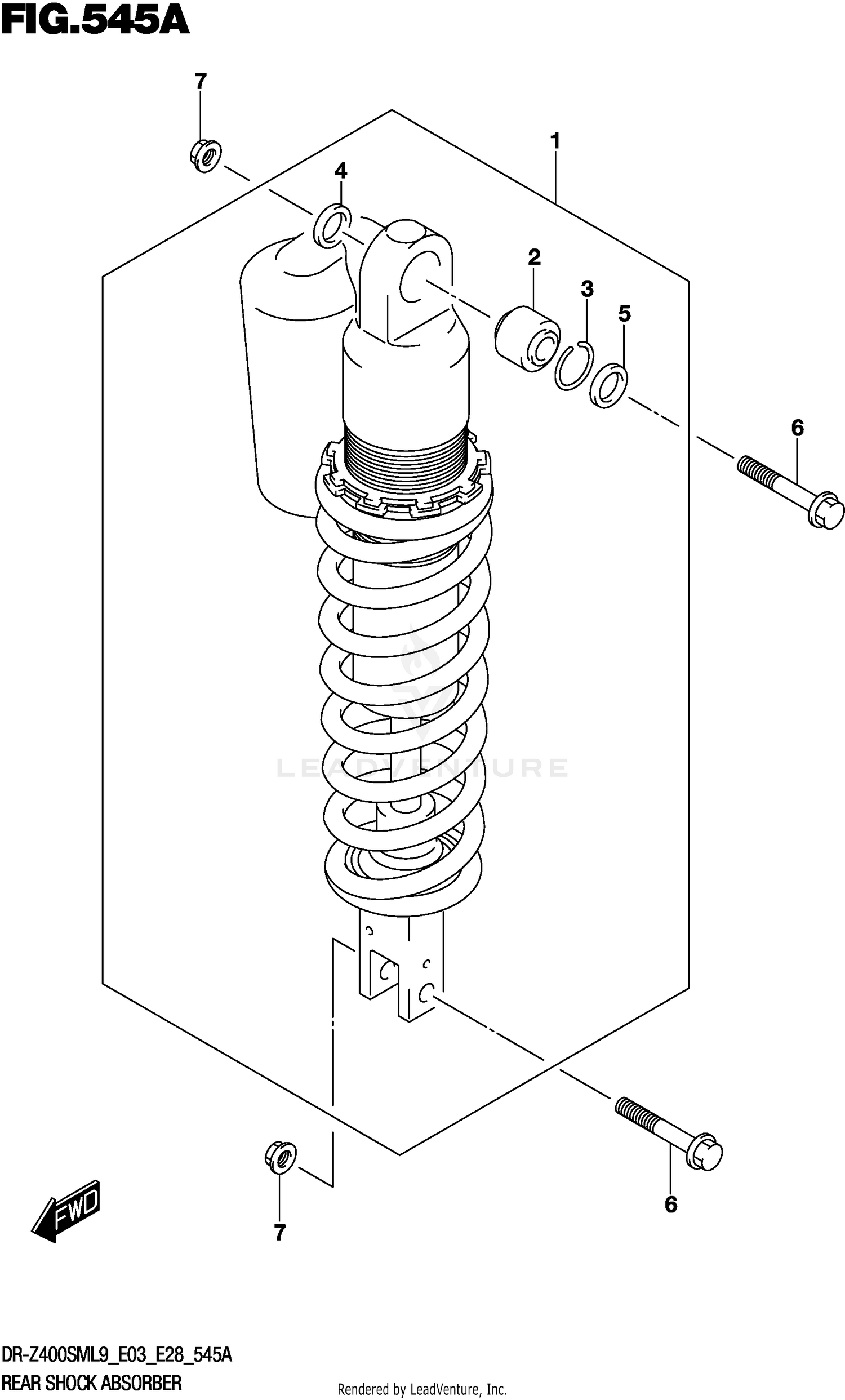 FIG.545A

7

1

4

2

3

5

6

LEADVENTURE

6

7

FWD

DR-Z400SML9_E03_E28_545A
REAR SHOCK ABSORBER

Rendered by LeadVenture, Inc.