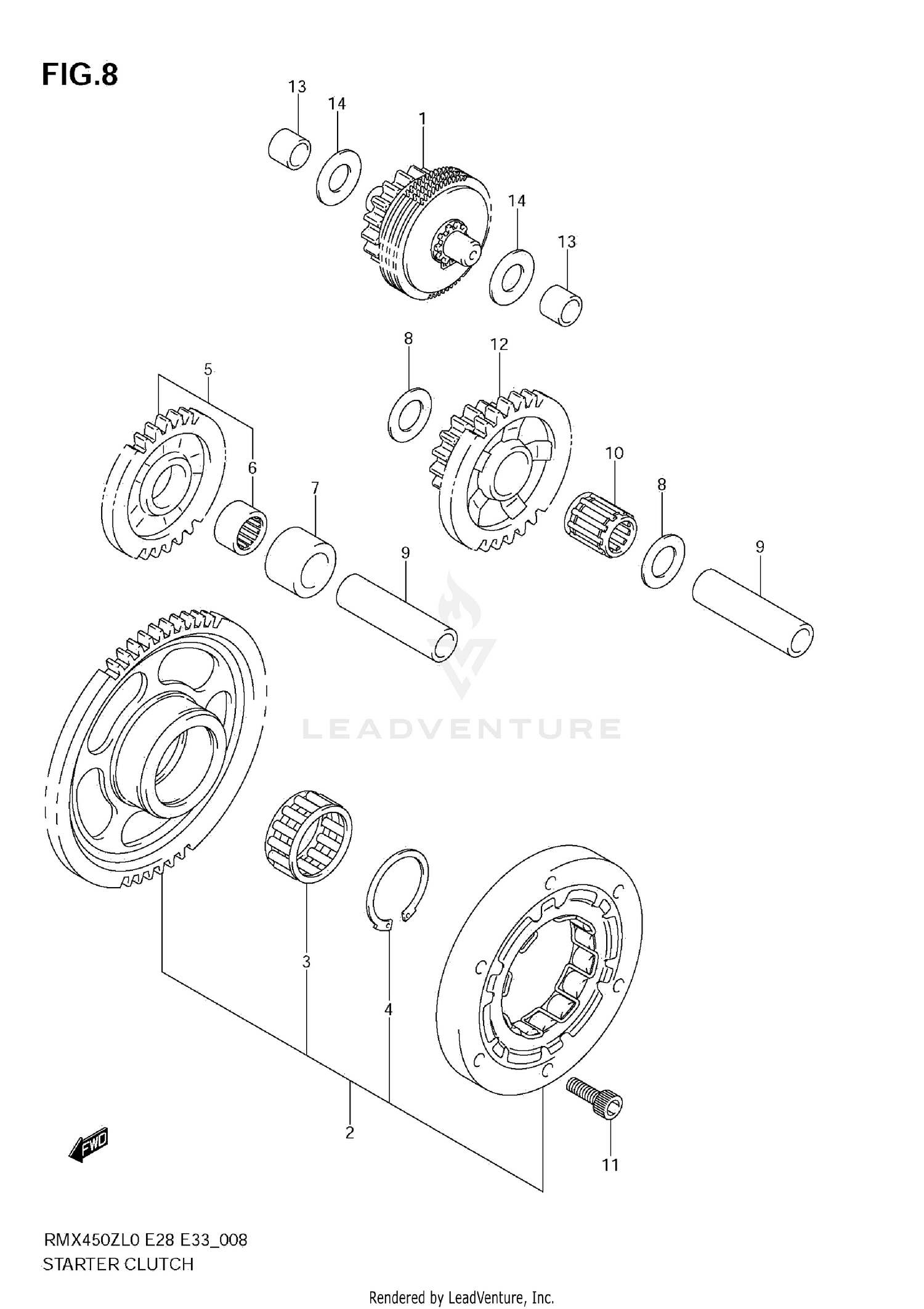 FIG.8

13
14
1
14
13
8
12
5
6
7
10
8
9
9
LEADVENTURE
3
4
2
11
FWD

RMX450ZL0 E28 E33_008
STARTER CLUTCH

Rendered by LeadVenture, Inc.