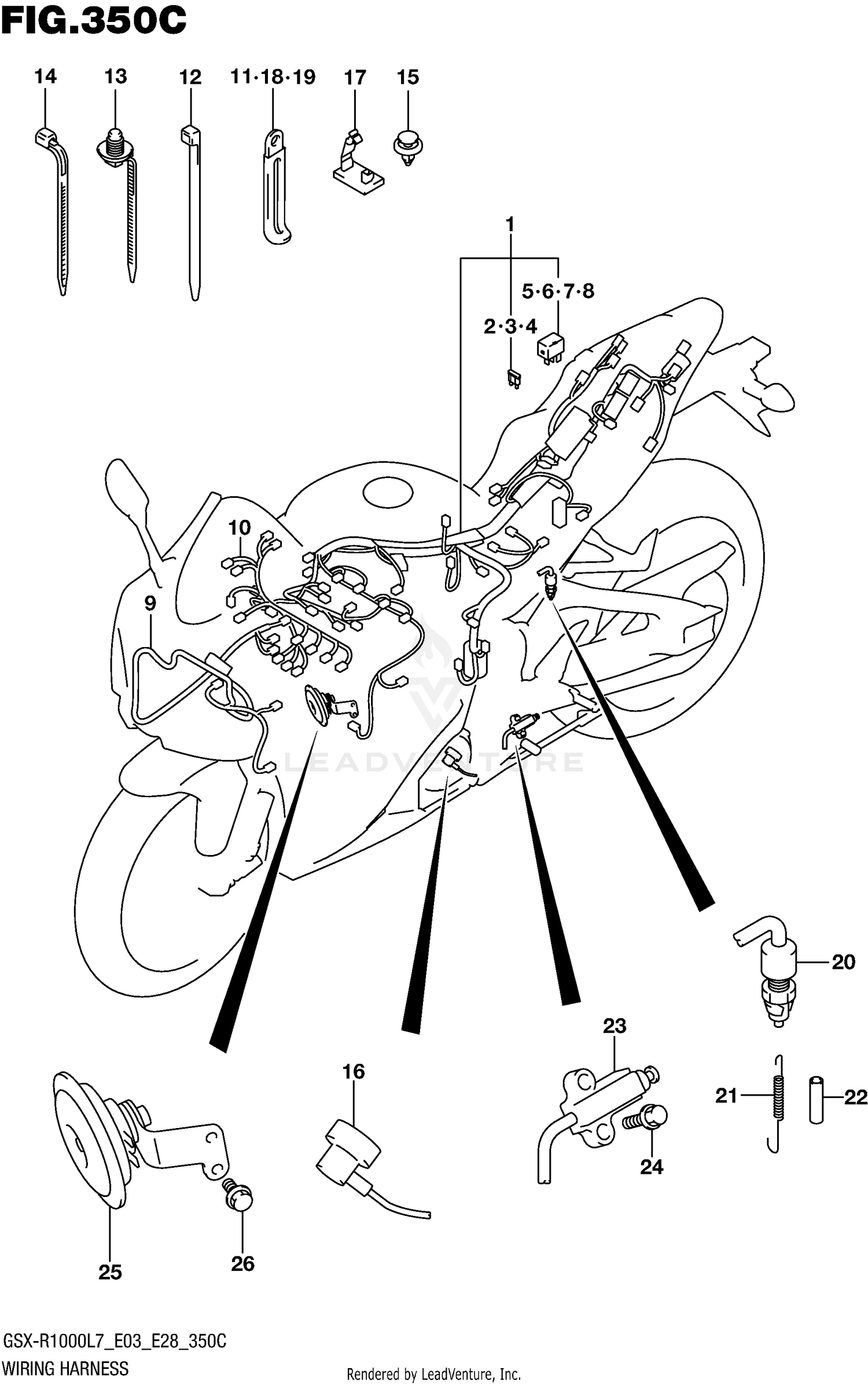 FIG.350C

14
13
12
11·18·19
17
15

1
5·6·7·8
2·3·4

10
9

LEADVENTURE

20
23
16
21
22
24
25
26

GSX-R1000L7_E03_E28_350C
WIRING HARNESS

Rendered by LeadVenture, Inc.