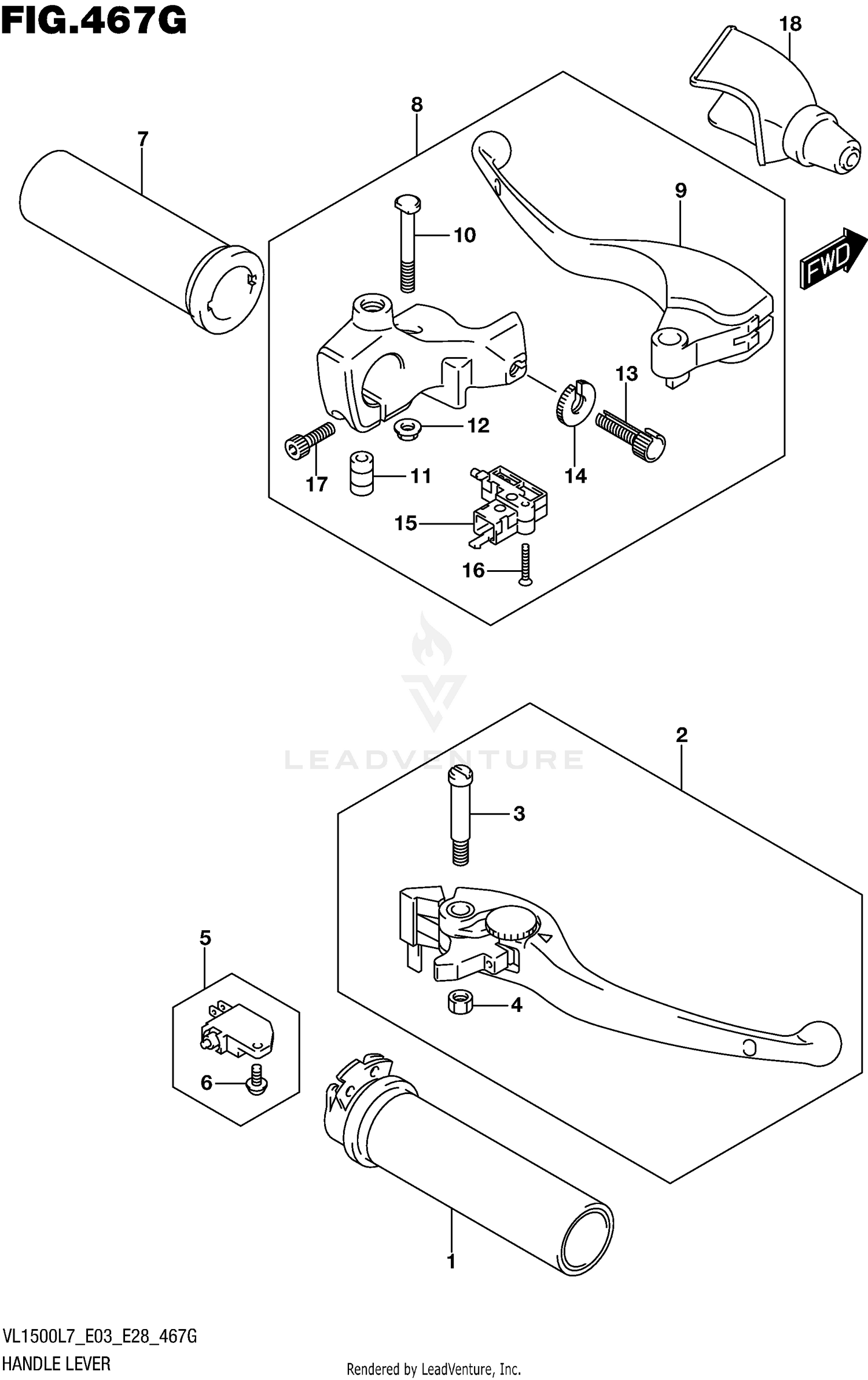 FIG.467G

18

8

7

9

10

FWD

13

12

17

11

14

15

16

LEADVENTURE

2

3

5

4

6

1

VL1500L7_E03_E28_467G
HANDLE LEVER

Rendered by LeadVenture, Inc.