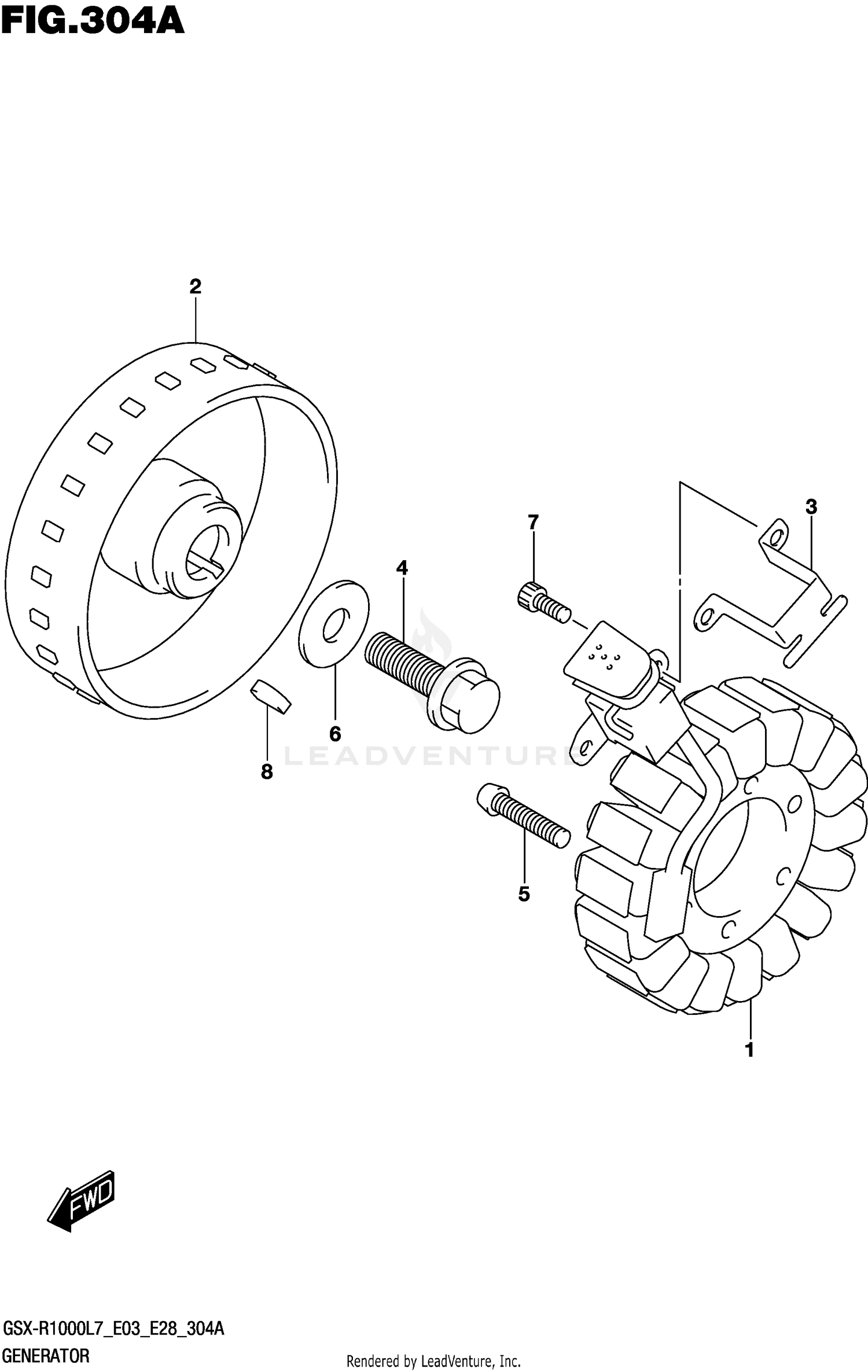 FIG.304A

2

3

7

4

6

8

LEADVENTURE

5

1

FWD

GSX-R1000L7_E03_E28_304A

GENERATOR

Rendered by LeadVenture, Inc.