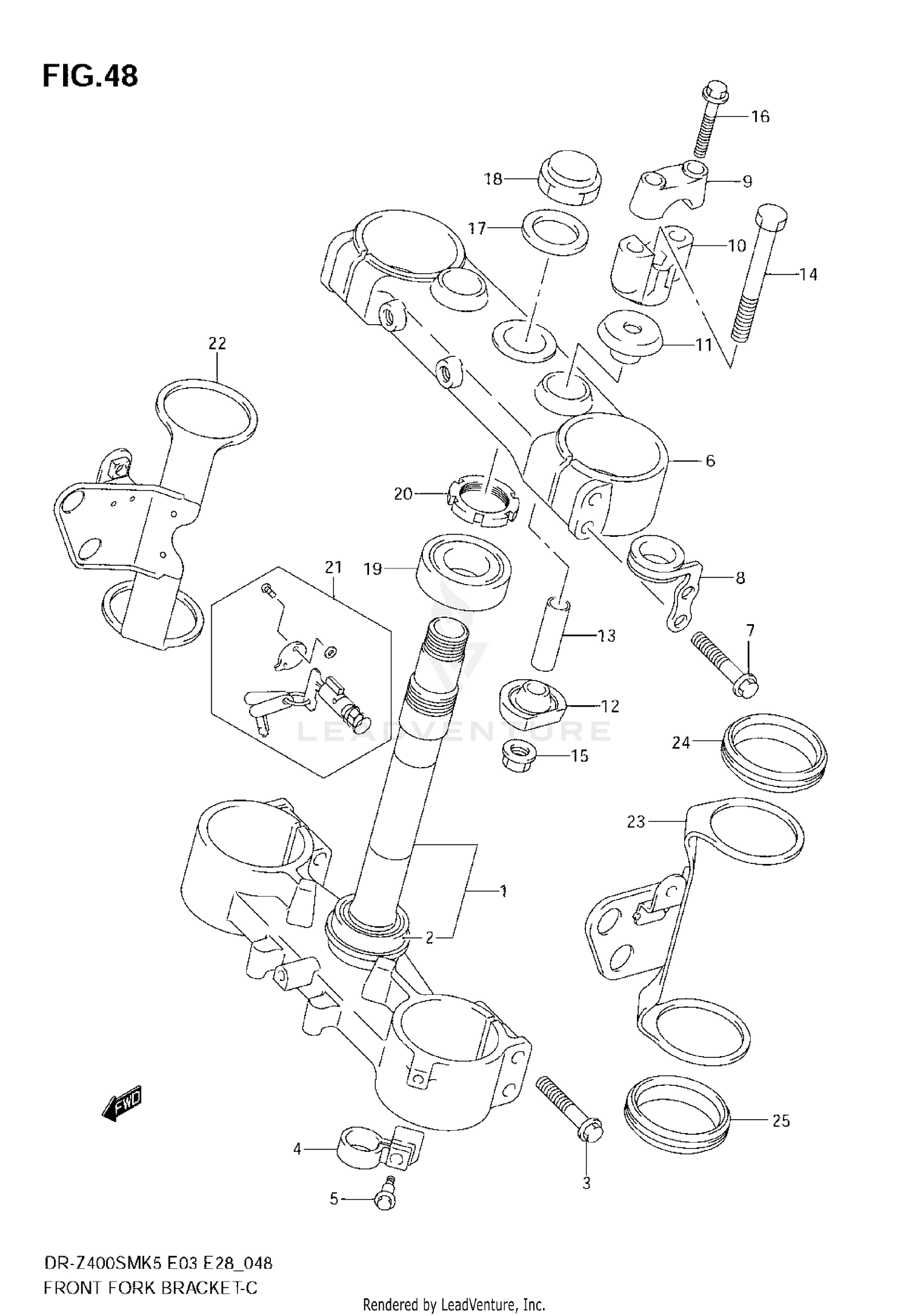 FIG.48

16
18
9
17
10
14
22
11
6
20
21
19
8
13
7
12
LEADVENTURE
24
15
23
1
2
FWD
25
4
3
5

DR-Z400SMK5 E03 E28_048
FRONT FORK BRACKET-C

Rendered by LeadVenture, Inc.