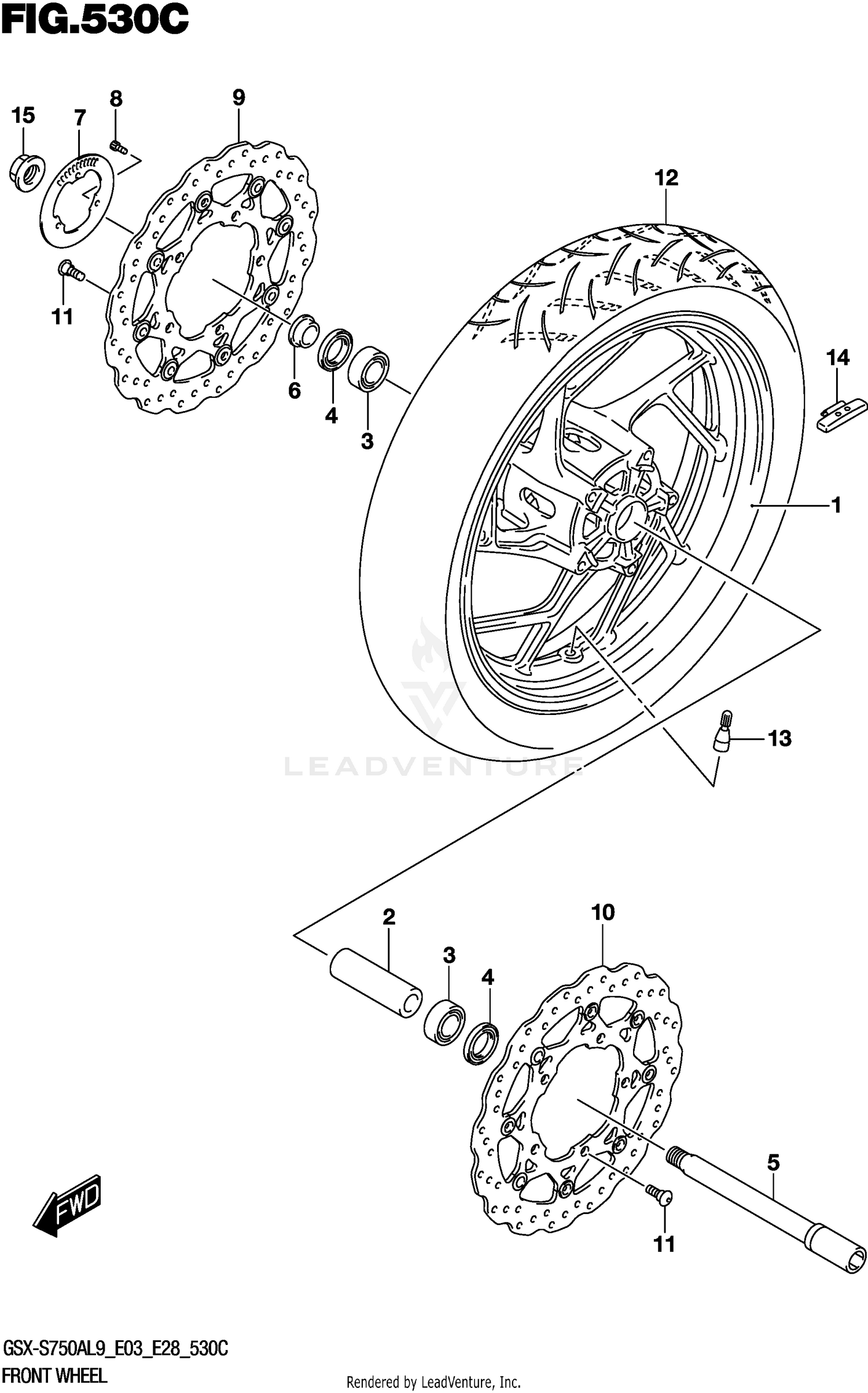 FIG.530C

15
7
8
9
11
6
4
3
12
14
1
13
LEADVENTURE
2
3
4
10
5
11
FWD

GSX-S750AL9_E03_E28_530C
FRONT WHEEL

Rendered by LeadVenture, Inc.