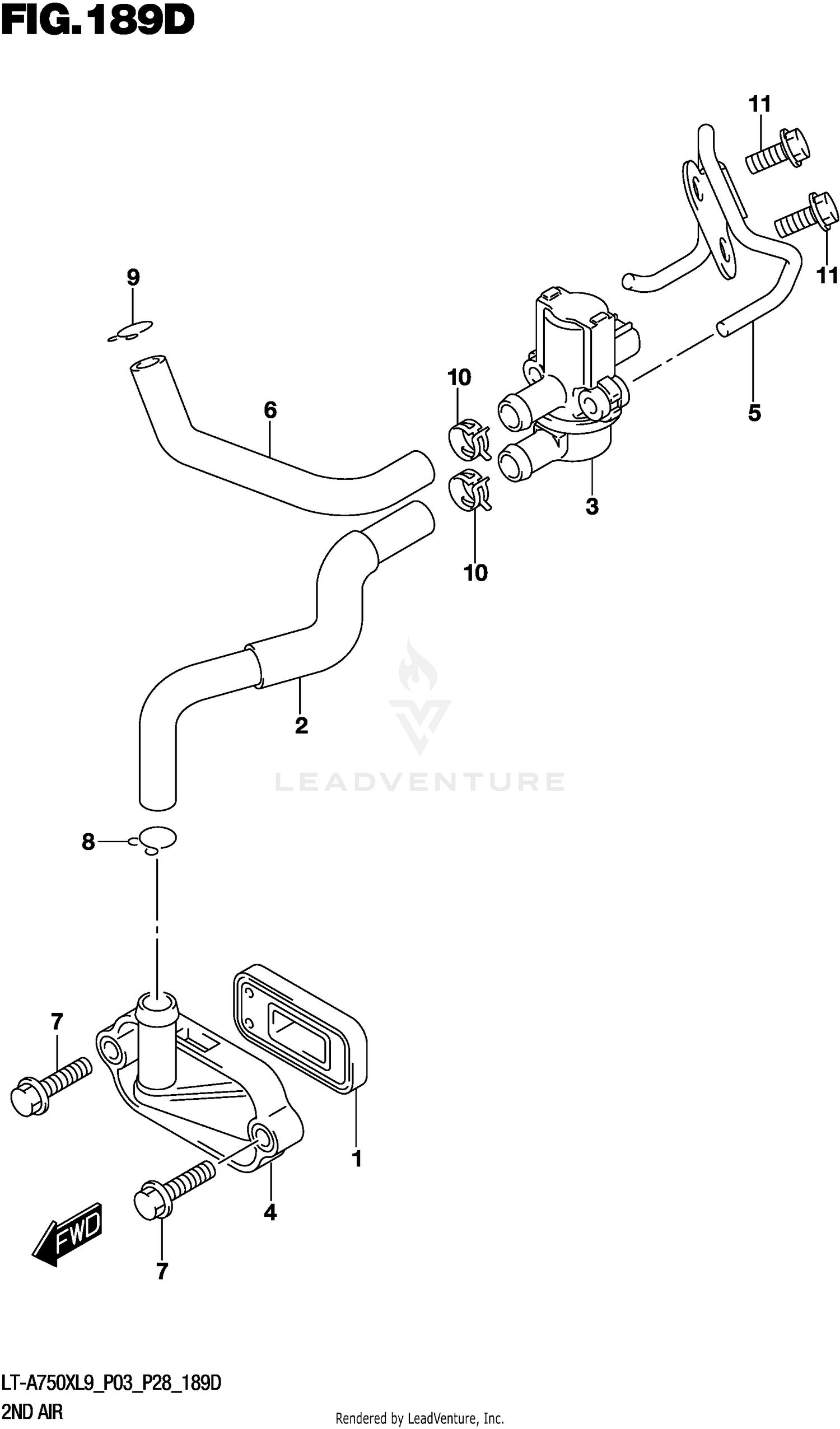 FIG.189D

11

11

9

10

6

5

3

10

2

LEADVENTURE

8

7

1

4

FWD

7

LT-A750XL9_P03_P28_189D

2ND AIR

Rendered by LeadVenture, Inc.