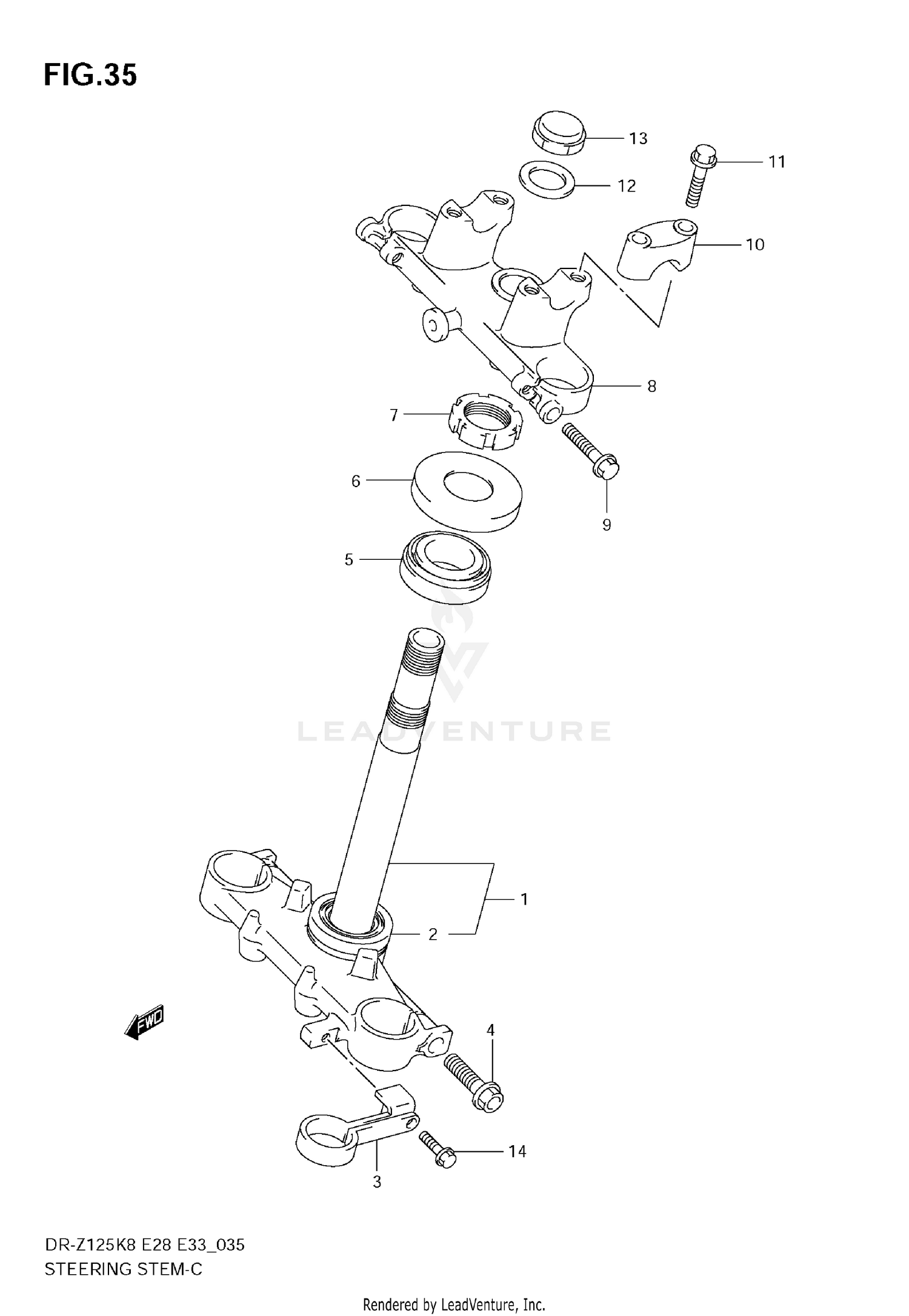 FIG.35

13
11
12
10
8
7
6
9
5
LEADVENTURE
1
2
FWD
4
14
3

DR-Z125K8 E28 E33_035
STEERING STEM-C

Rendered by LeadVenture, Inc.