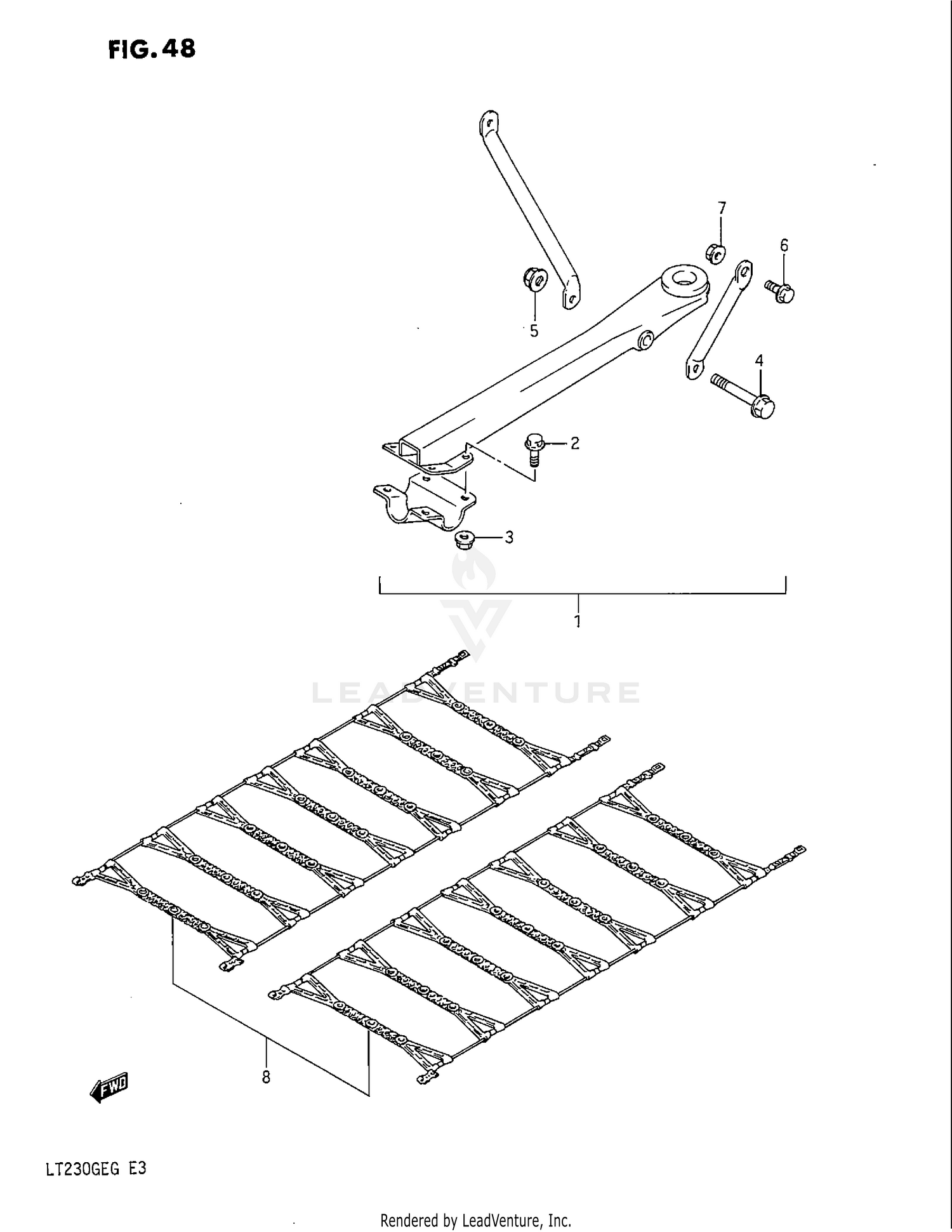 FIG. 48

7
6
5
4
2
3
1

LEADVENTURE

8

FWD

LT230GEG E3

Rendered by LeadVenture, Inc.