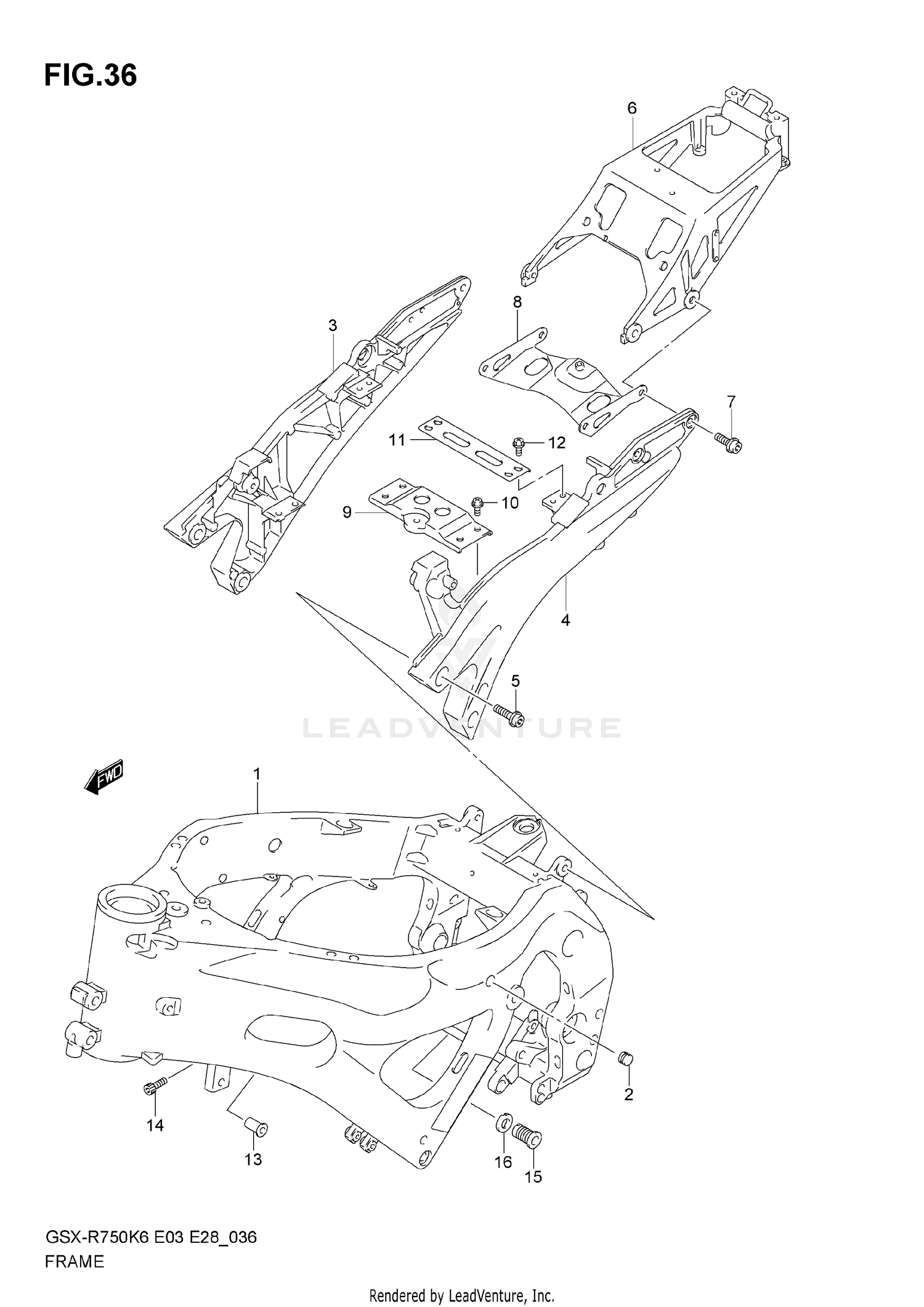 FIG.36

6

3

8

7

11

12

9

10

4

5

LEADVENTURE

FWD

1

2

14

13

16

15

GSX-R750K6 E03 E28_036
FRAME

Rendered by LeadVenture, Inc.