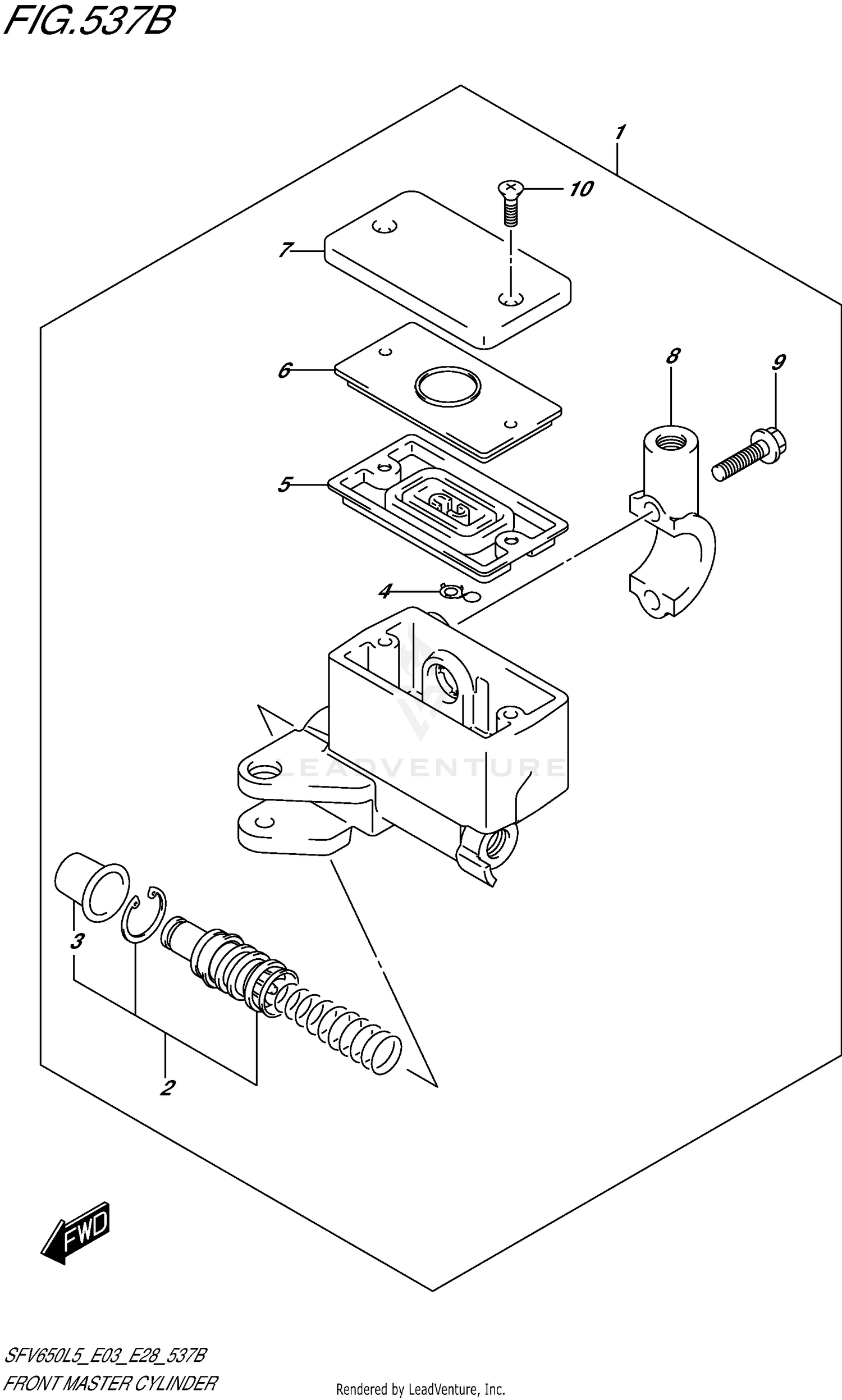 FIG.537B

1
10
7
6
8
9
5
4
LEADVENTURE
3
2
FWD

SFV650L5_E03_E28_537B
FRONT MASTER CYLINDER
Rendered by LeadVenture, Inc.