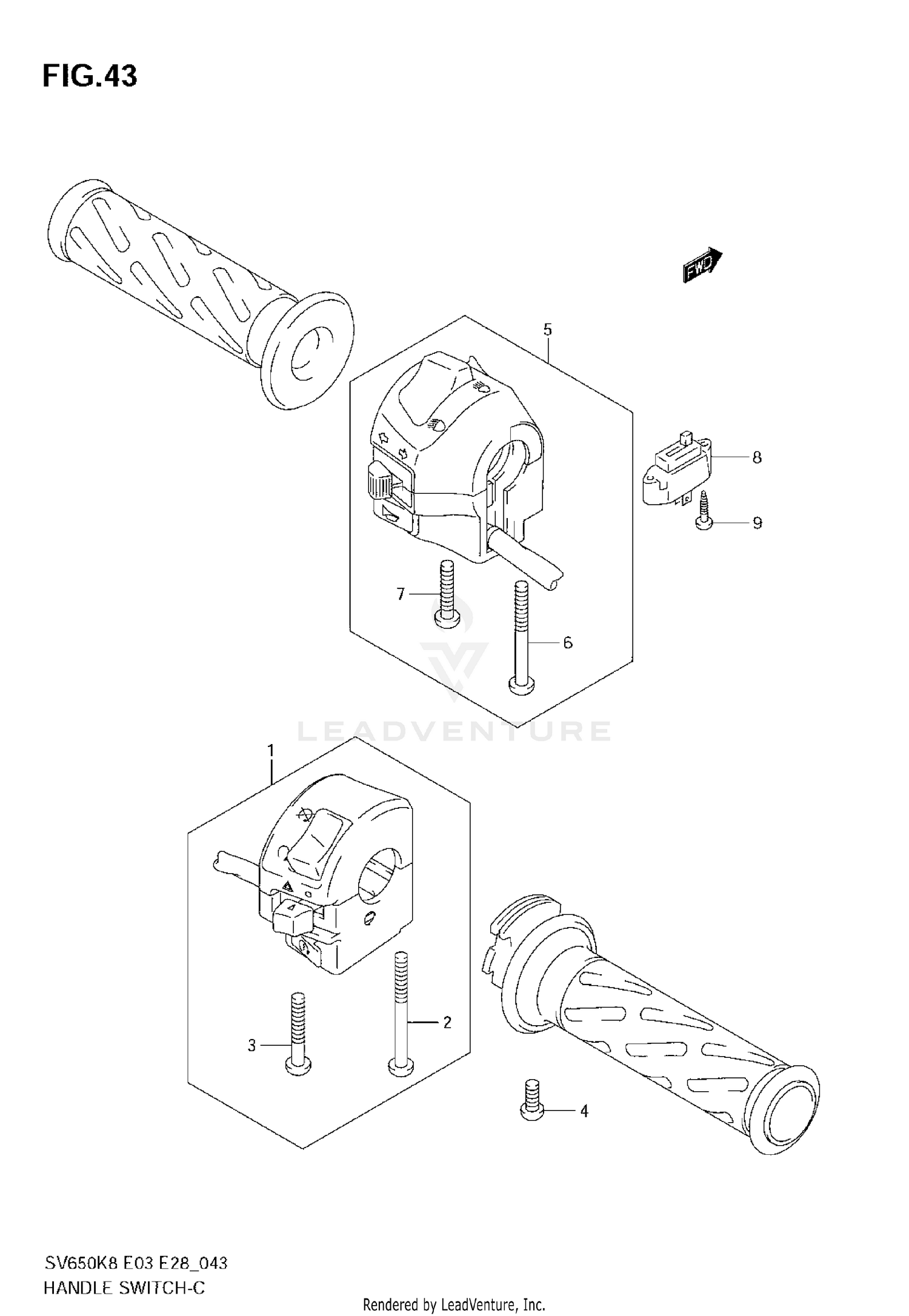 FIG.43

FWD

5

8

9

7

6

LEADVENTURE

1

2

3

4

SV650K8 E03 E28_043
HANDLE SWITCH-C

Rendered by LeadVenture, Inc.