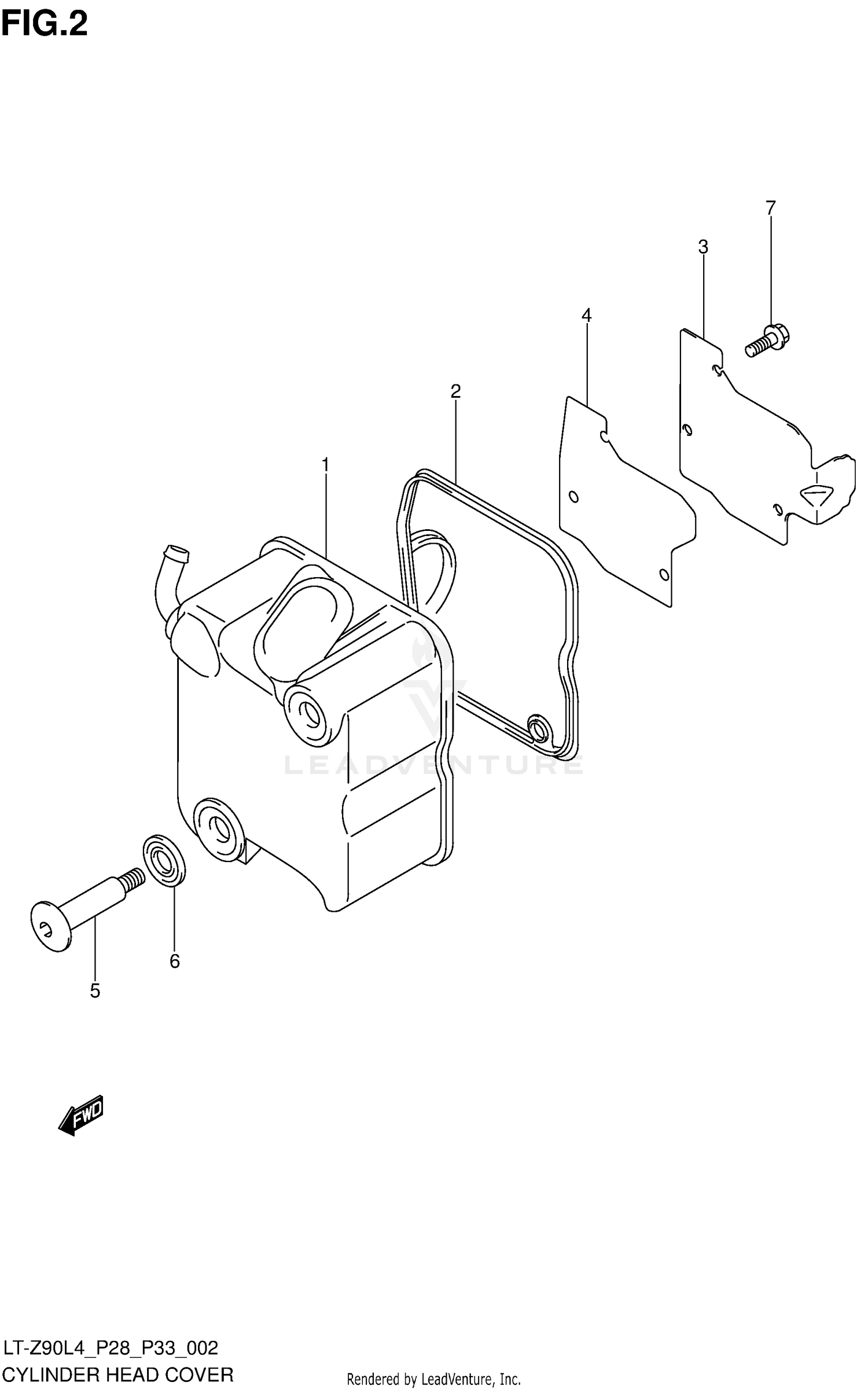 FIG.2

7
3
4
2
1

LEADVENTURE

6
5

FWD

LT-Z90L4_P28_P33_002
CYLINDER HEAD COVER

Rendered by LeadVenture, Inc.