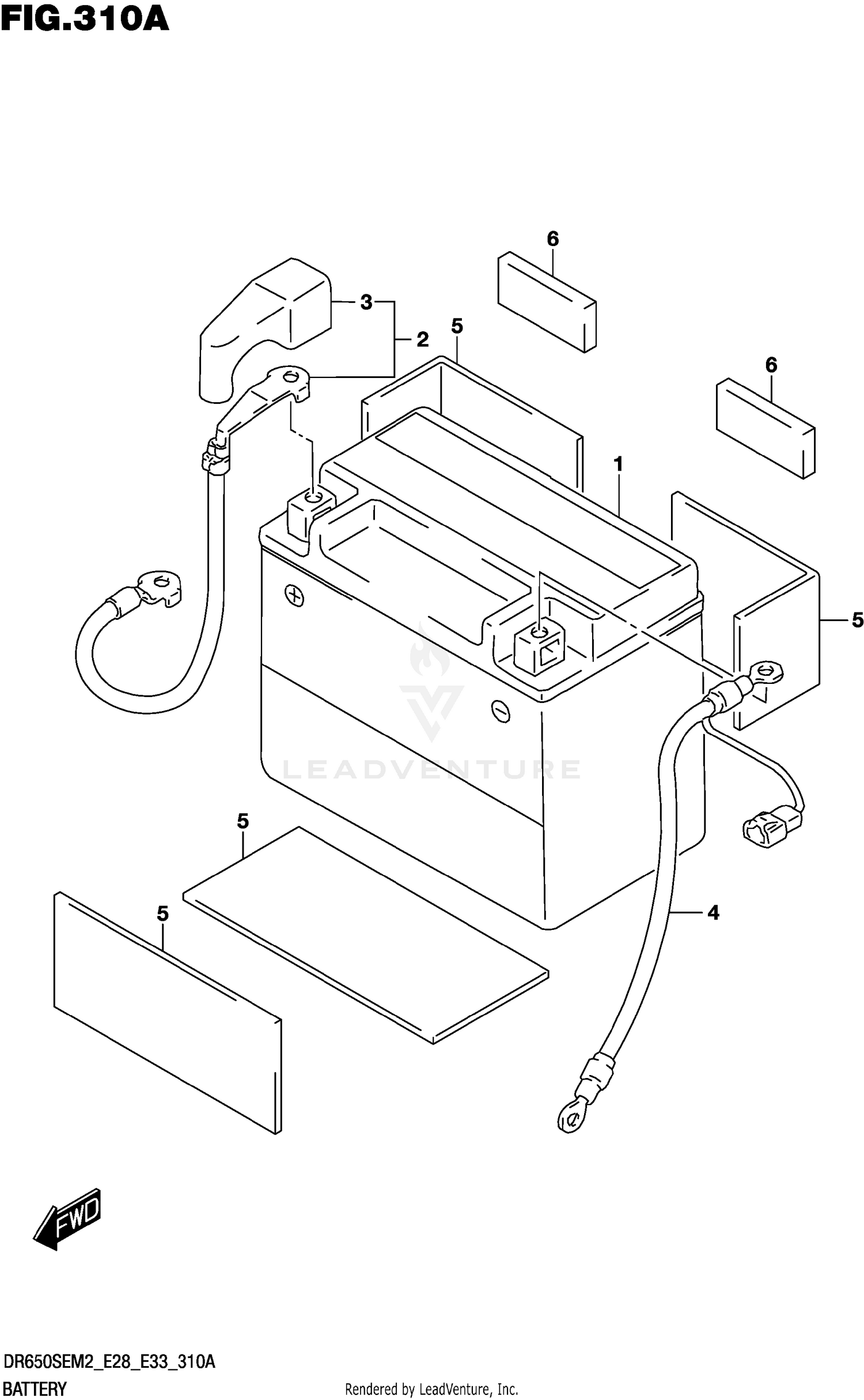 FIG.310A

6
3
2
5
6
1
5
LEADVENTURE
5
5
4

FWD

DR650SEM2_E28_E33_310A
BATTERY
Rendered by LeadVenture, Inc.